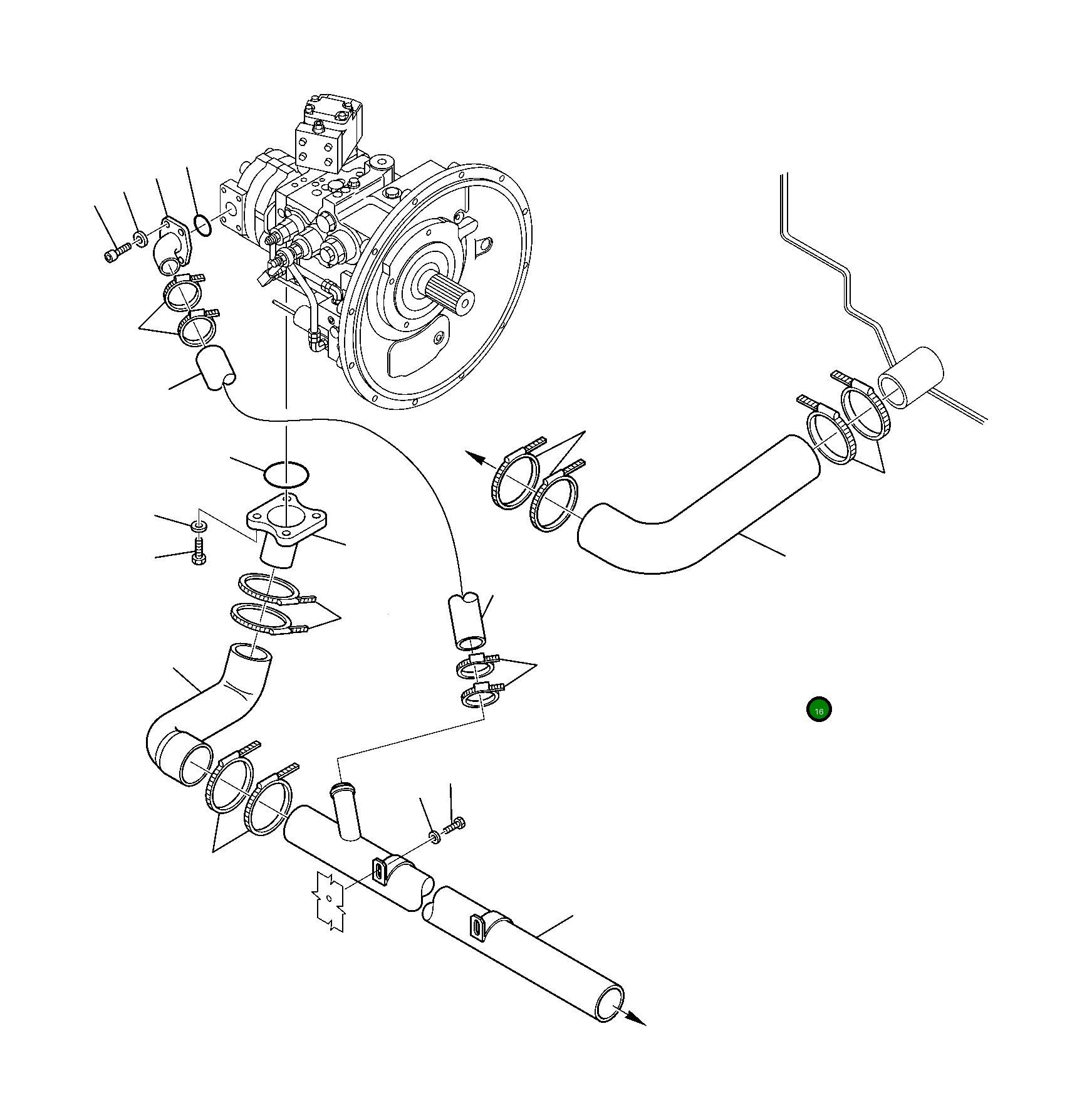 16