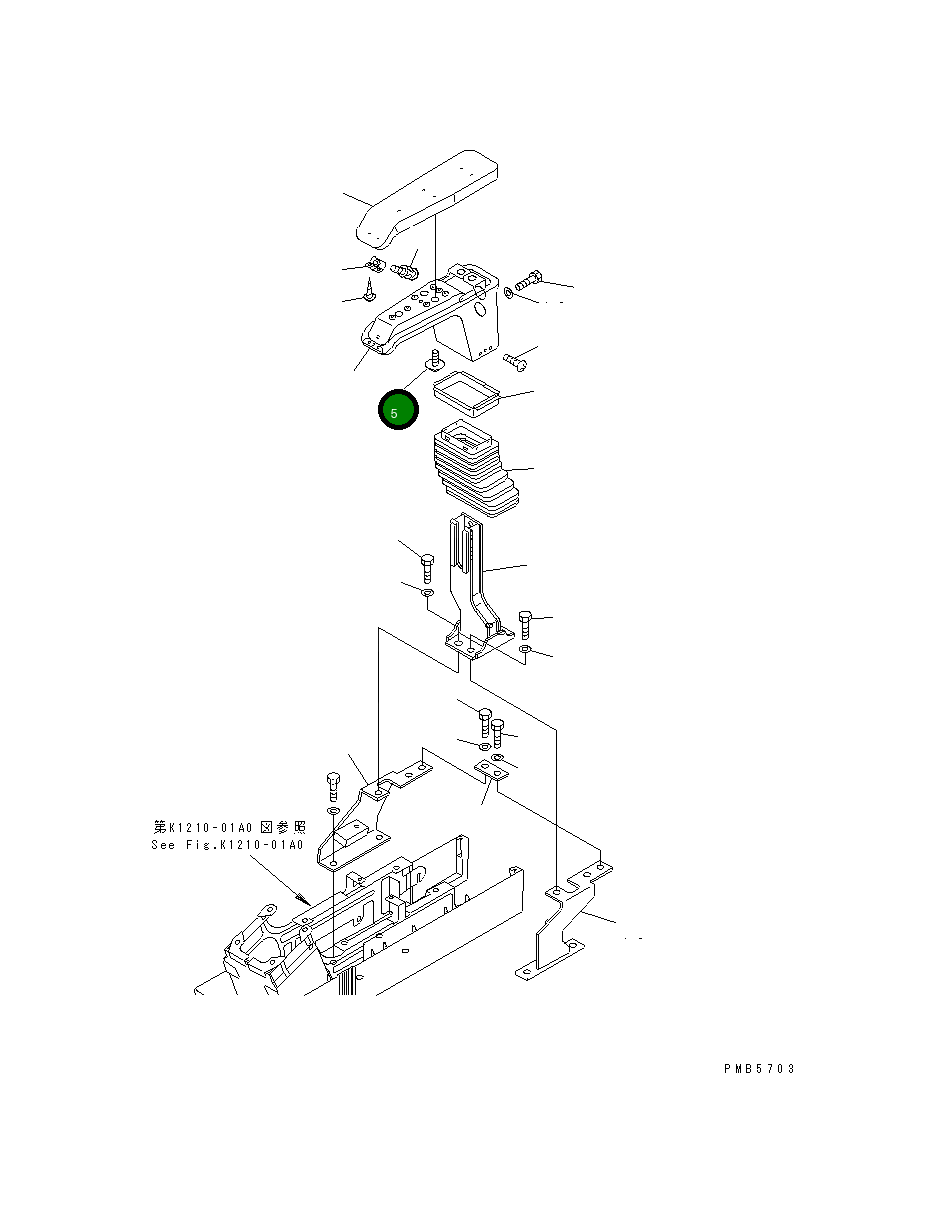 5

第K1210-01A0 図参照
See Fig.K1210-01A0

PMB5703