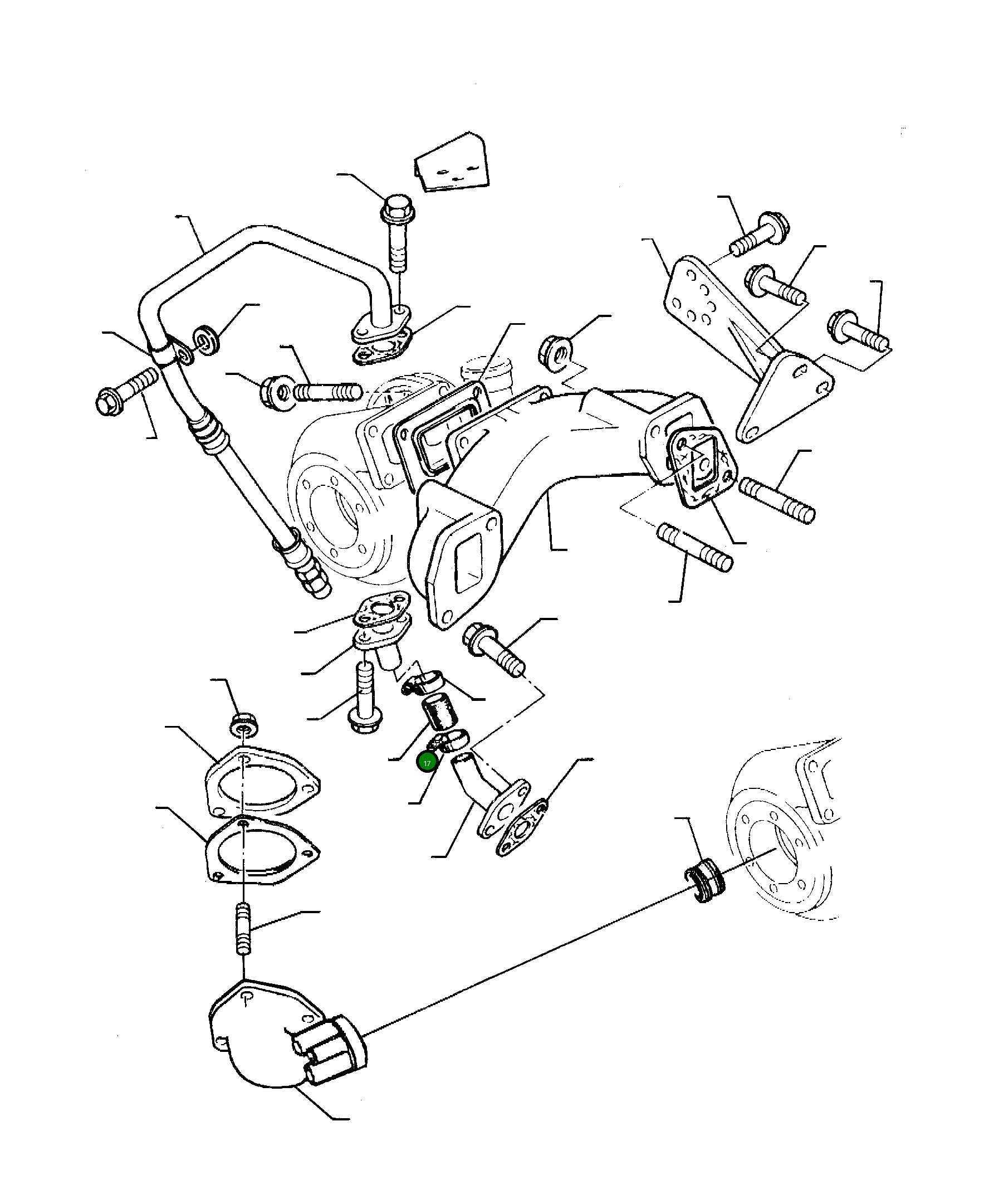 17