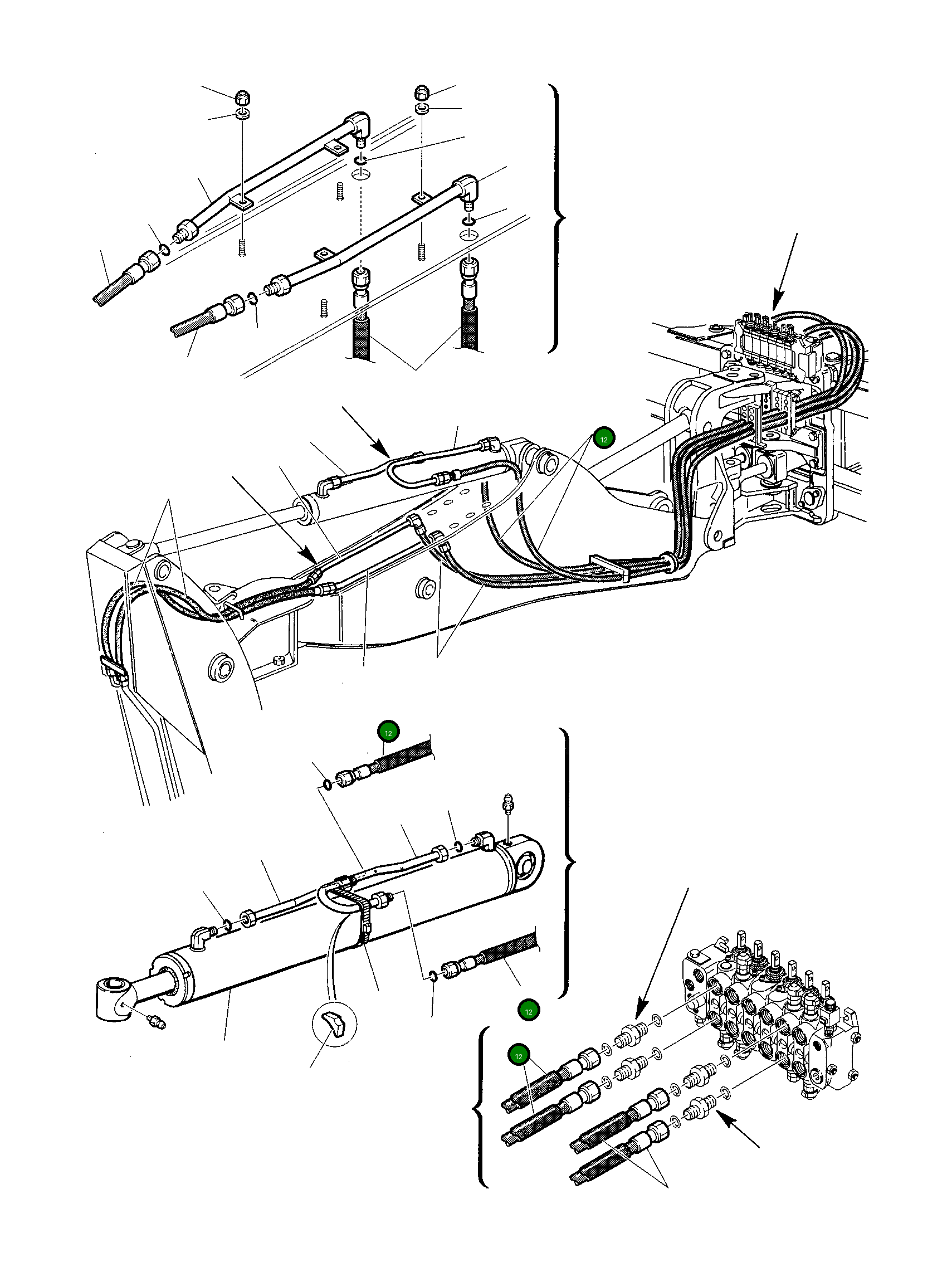 12

12

12

12