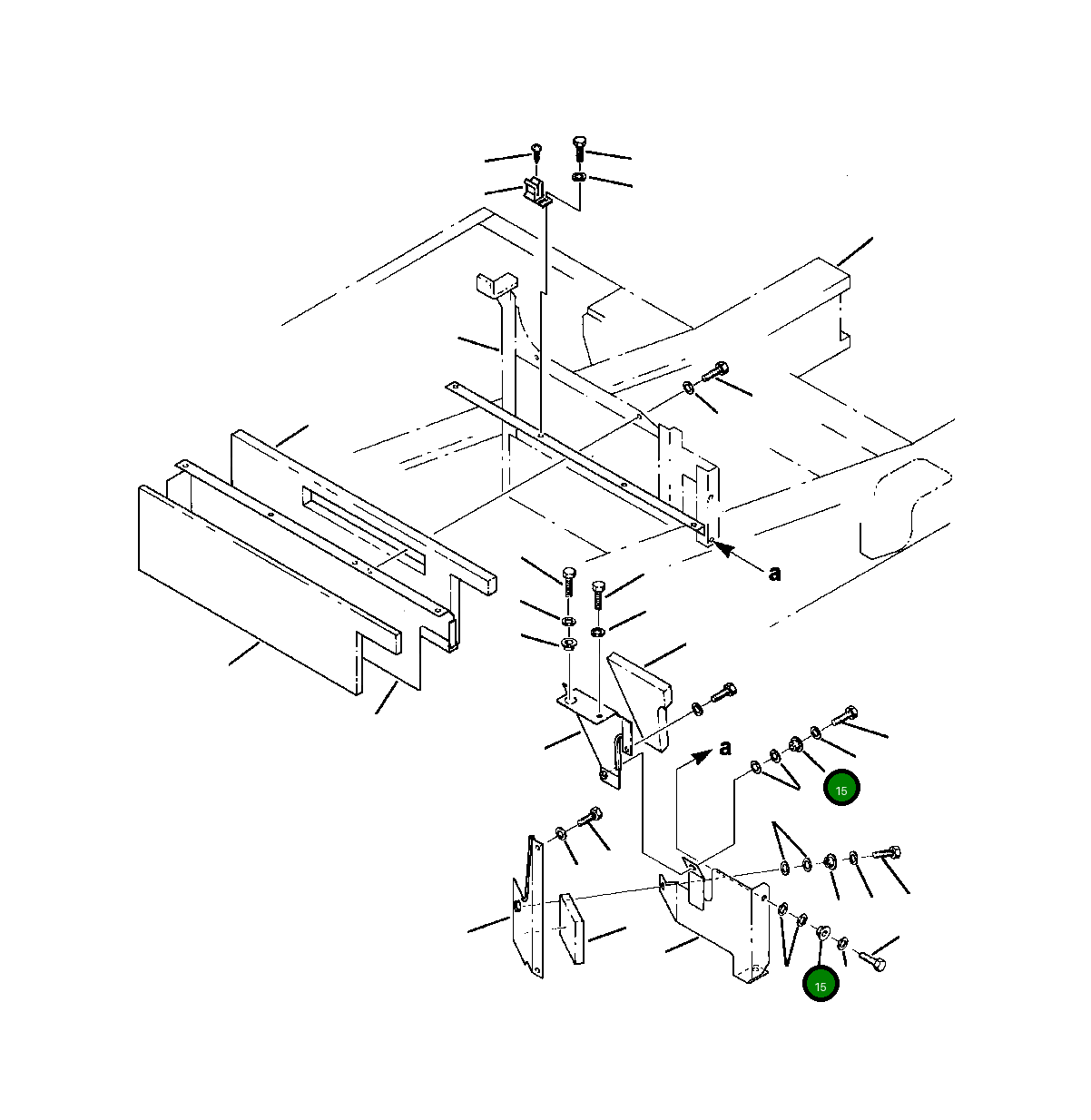 a

a

15

15