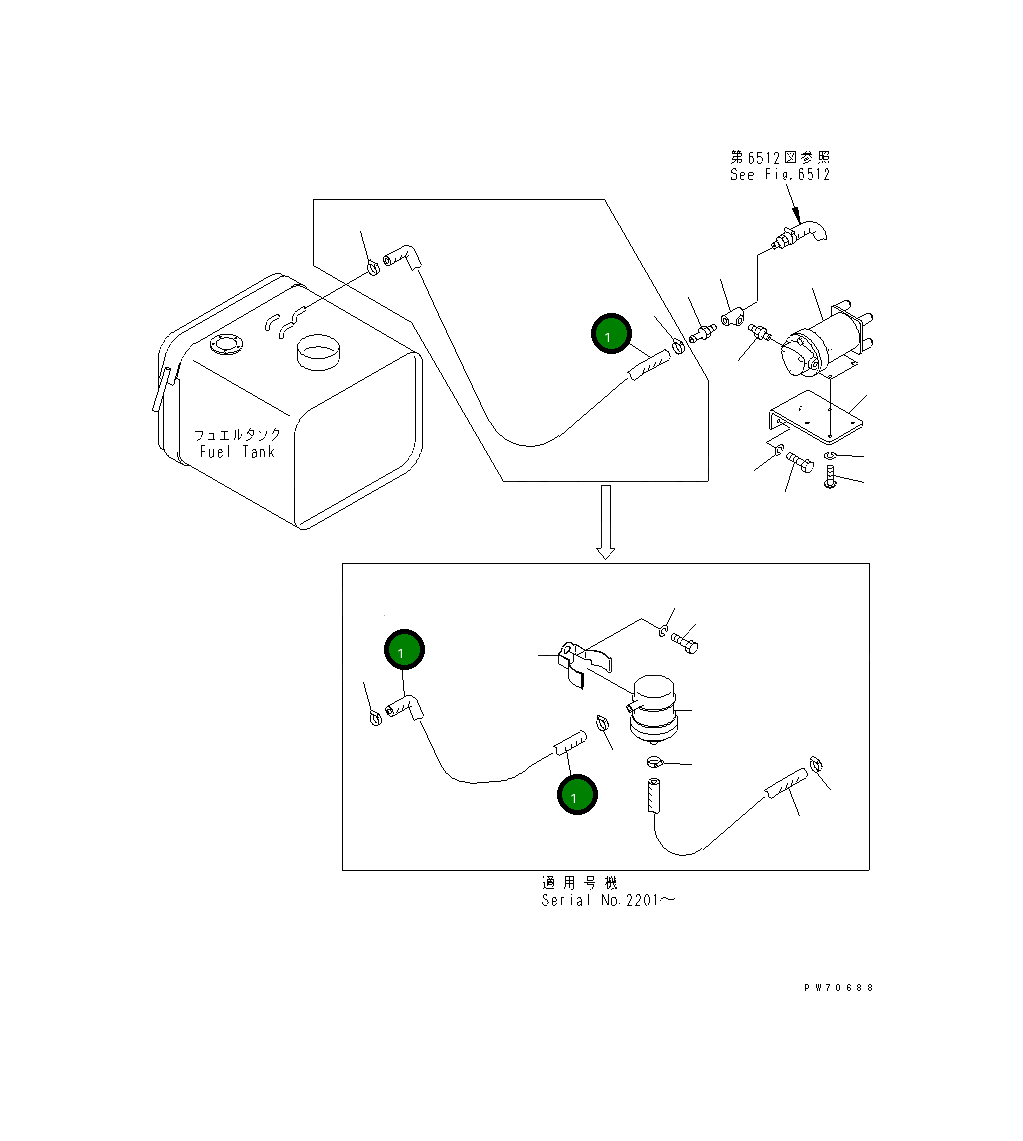 第6512図参照
See Fig.6512

1

フュエルタンク
Fuel Tank

1

1

適用号機
Serial No.2201～

PW70688