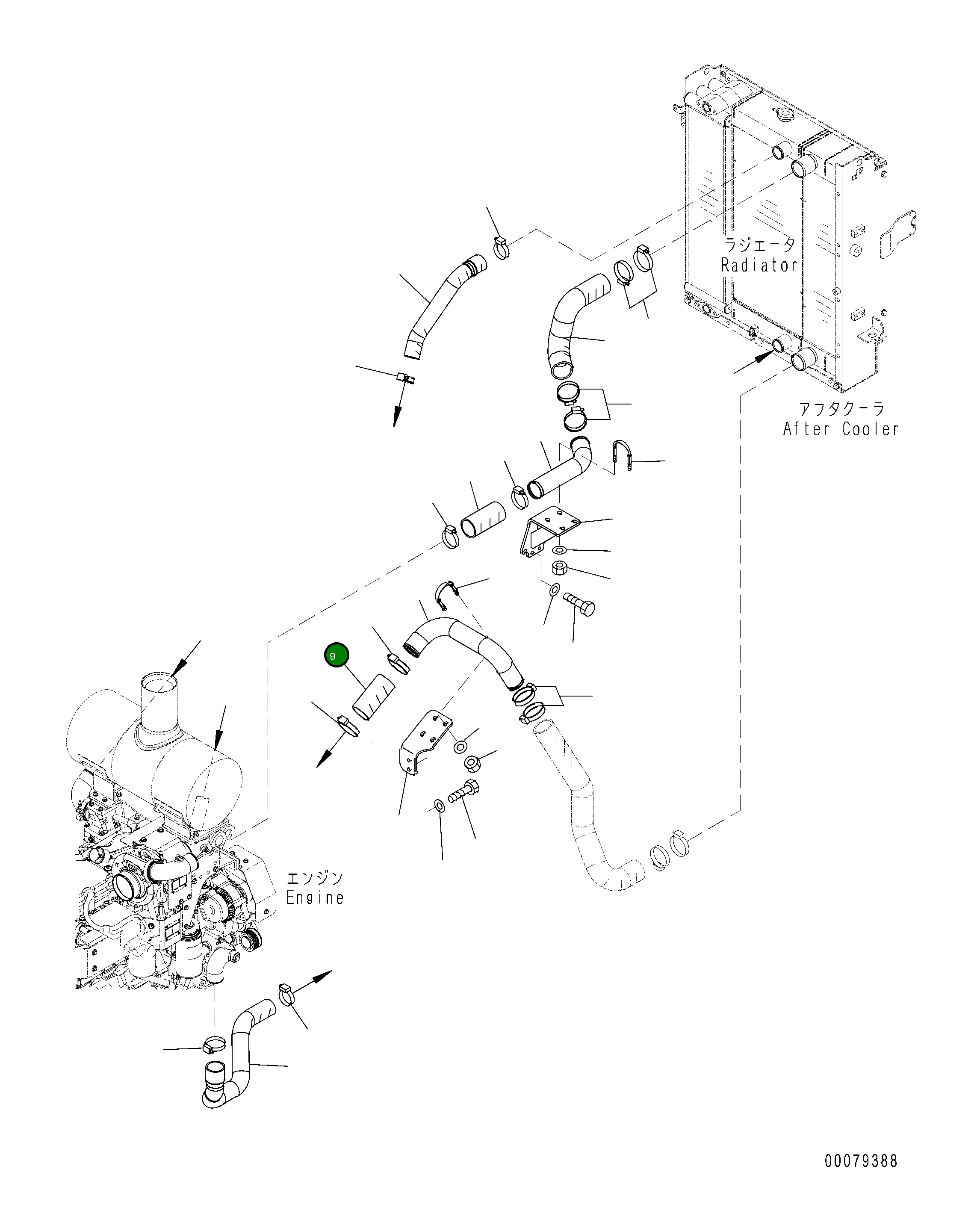 ラジエータ
Radiator

アフタクーラ
After Cooler

9

エンジン
Engine

00079388