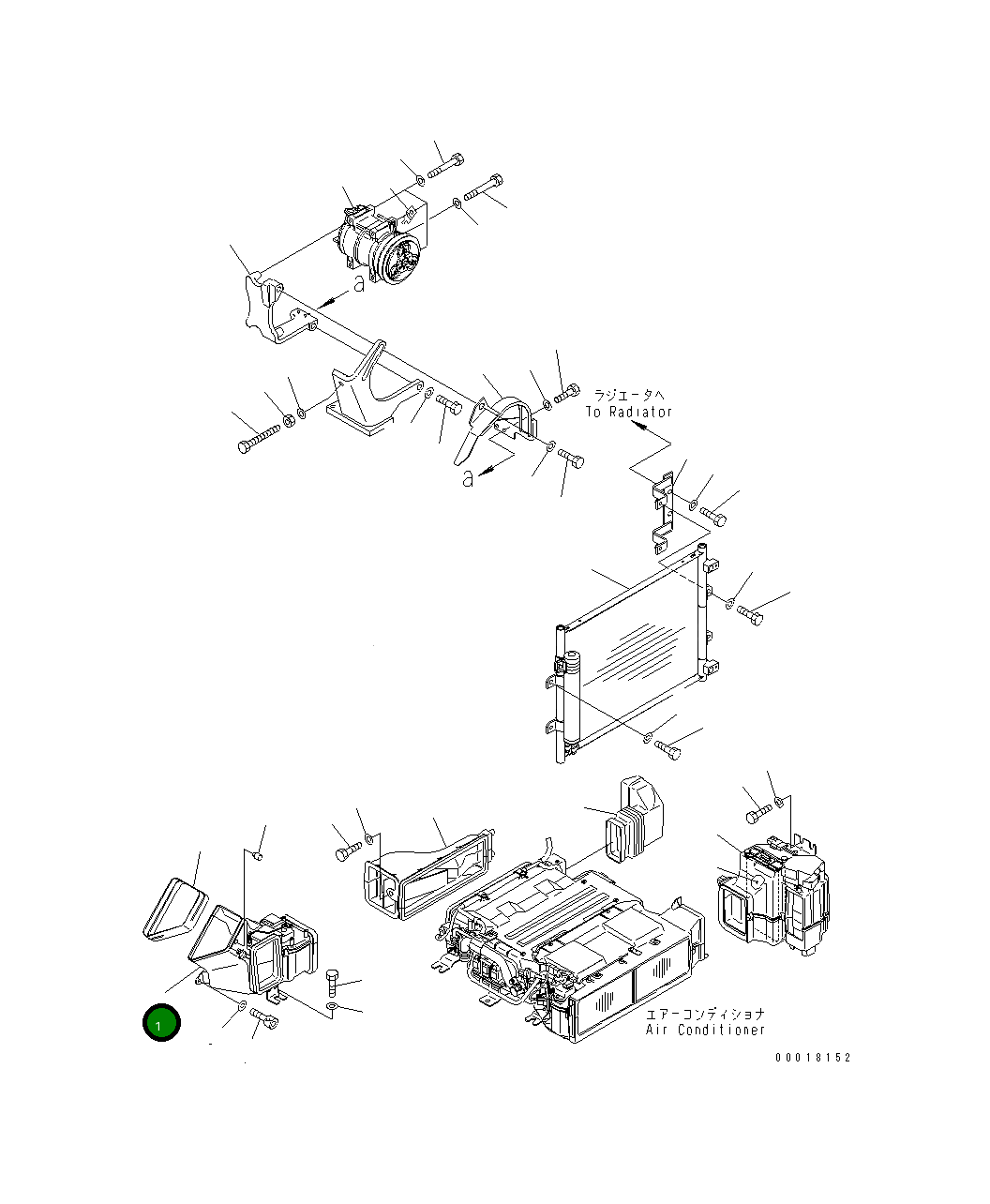 a

ラジエータへ
To Radiator

a

1

エアーコンディショナ
Air Conditioner

00018152