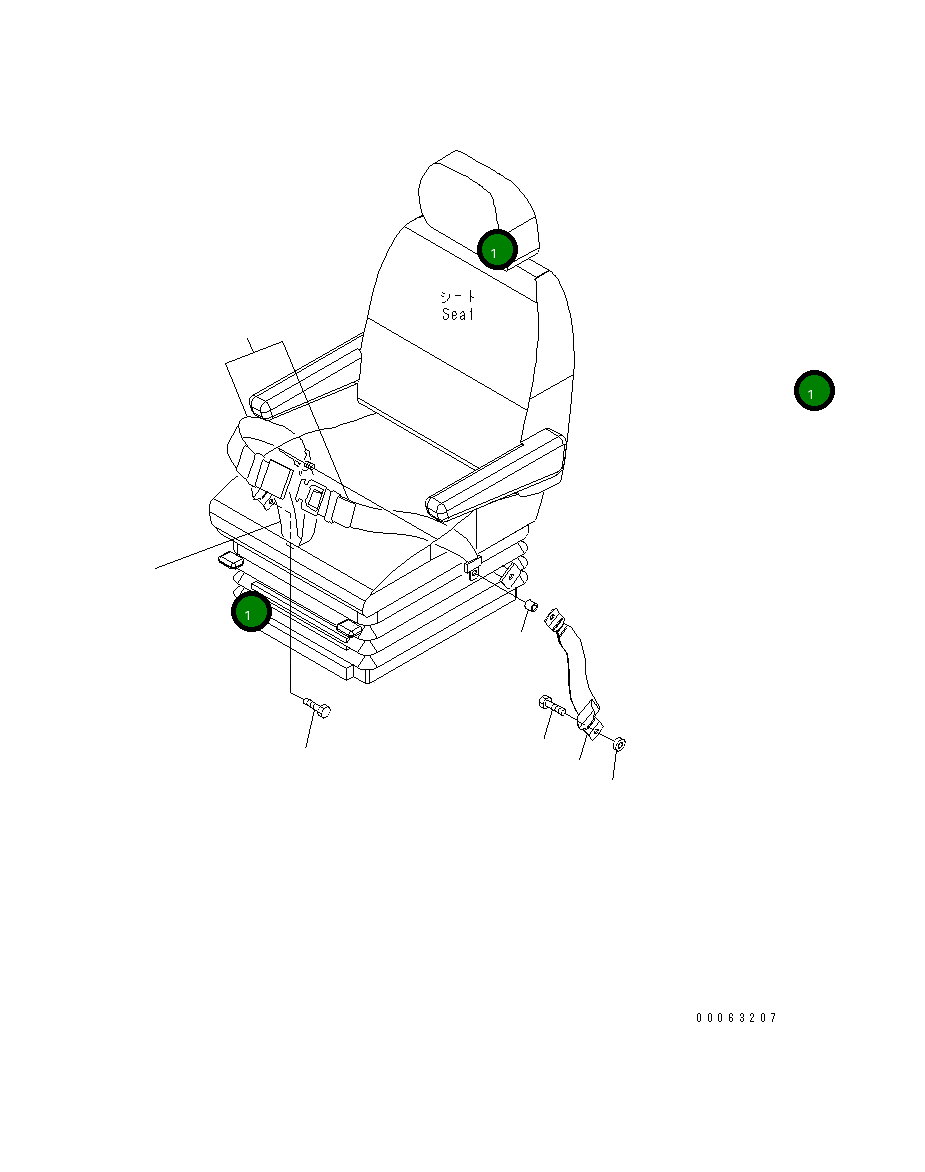 1

シート
Seat

1

1

00063207