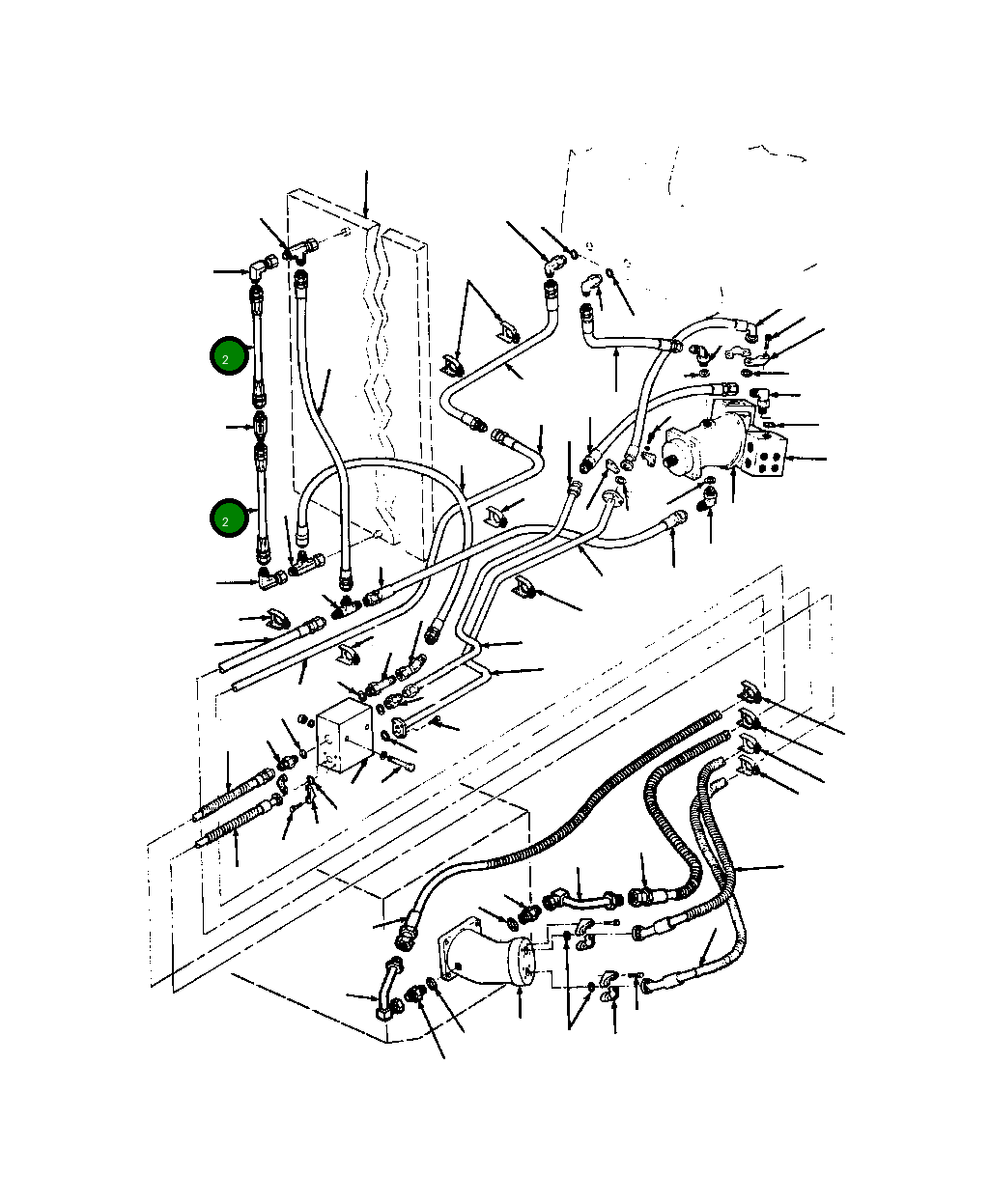 2

2