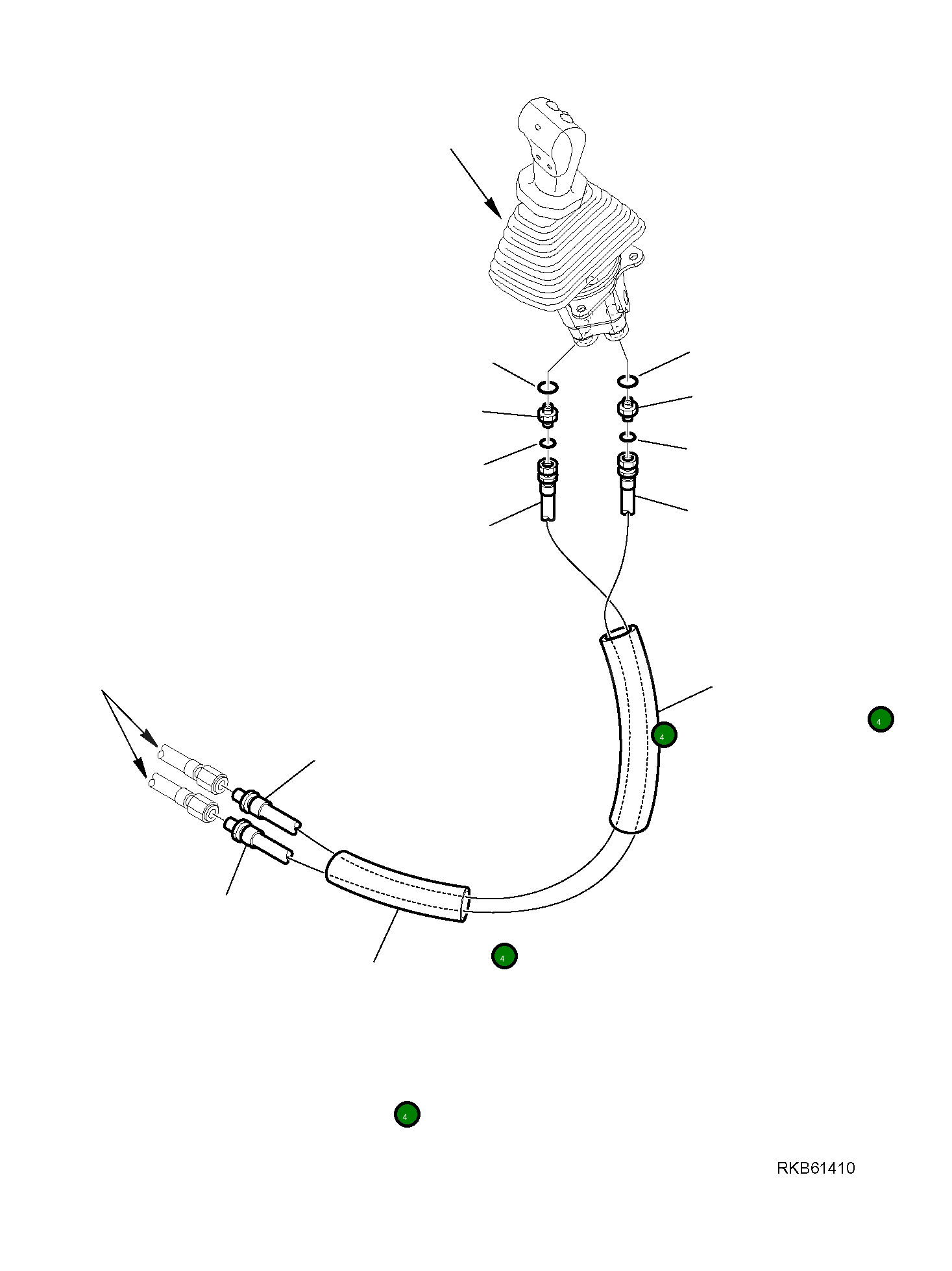 4

4

4

4

RKB61410