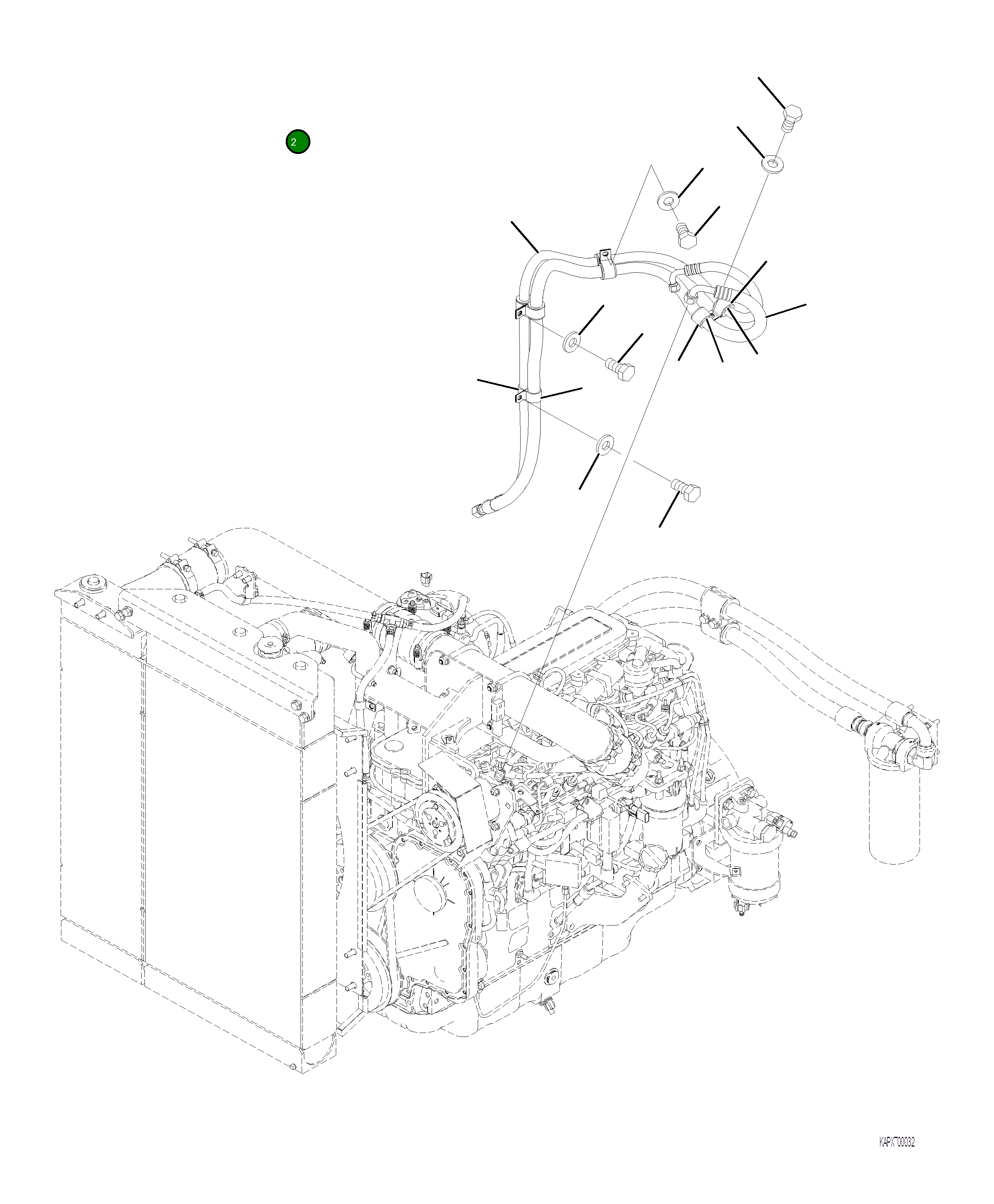 2

KAPX00032