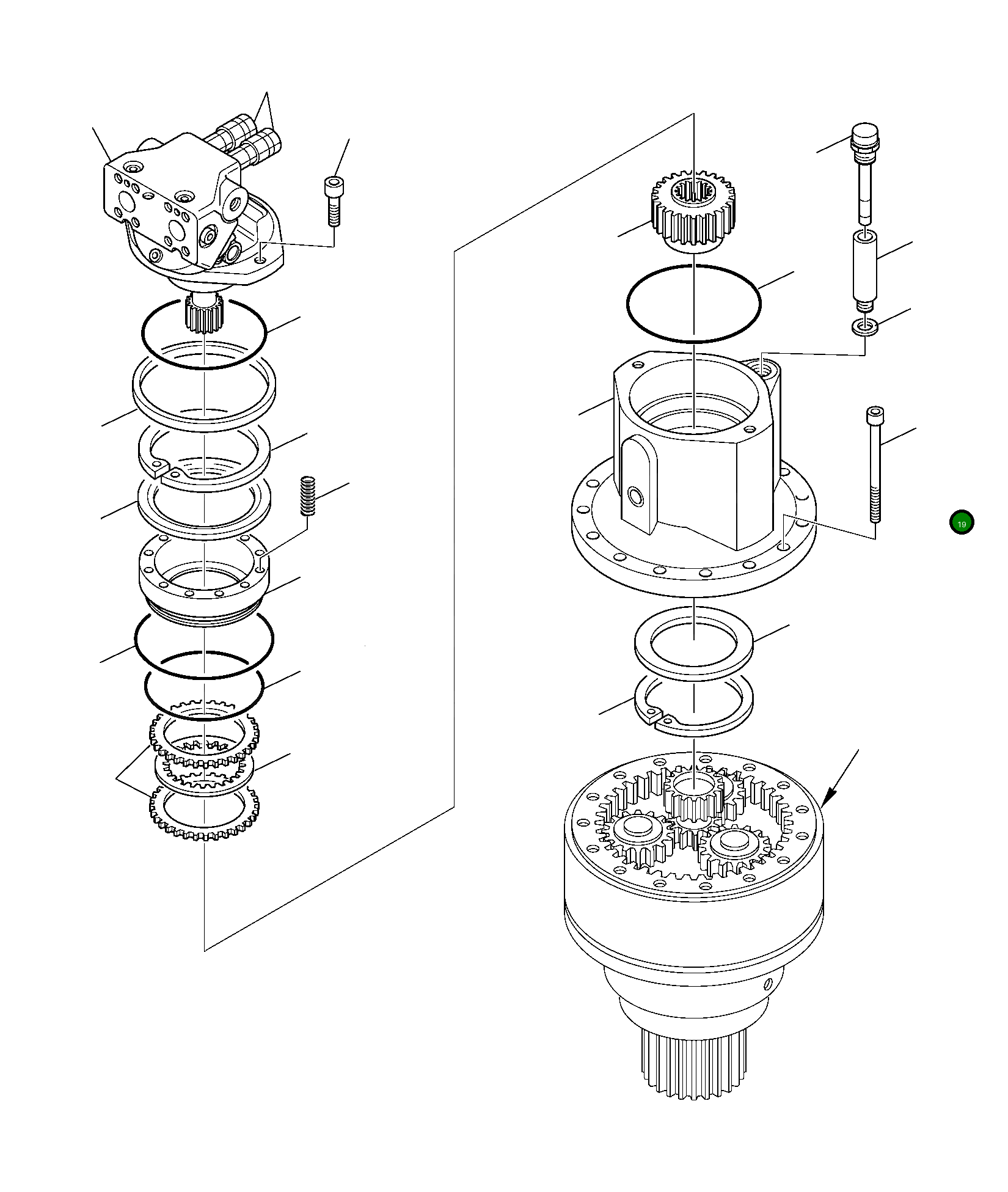 19