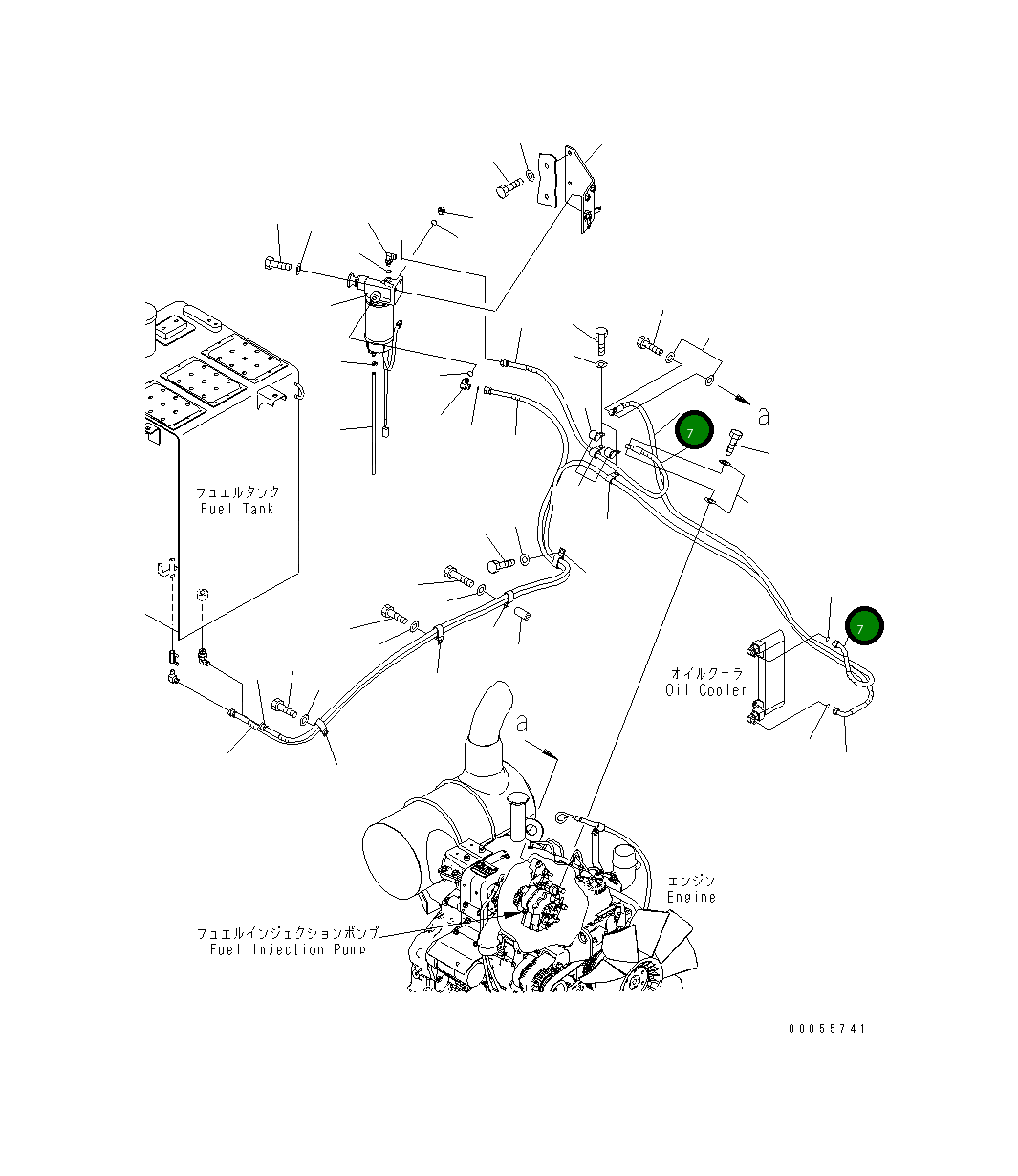 a

7

フュエルタンク
Fuel Tank

7

オイルクーラ
Oil Cooler

a

エンジン
Engine

フュエルインジェクションポンプ
Fuel Injection Pump

00055741