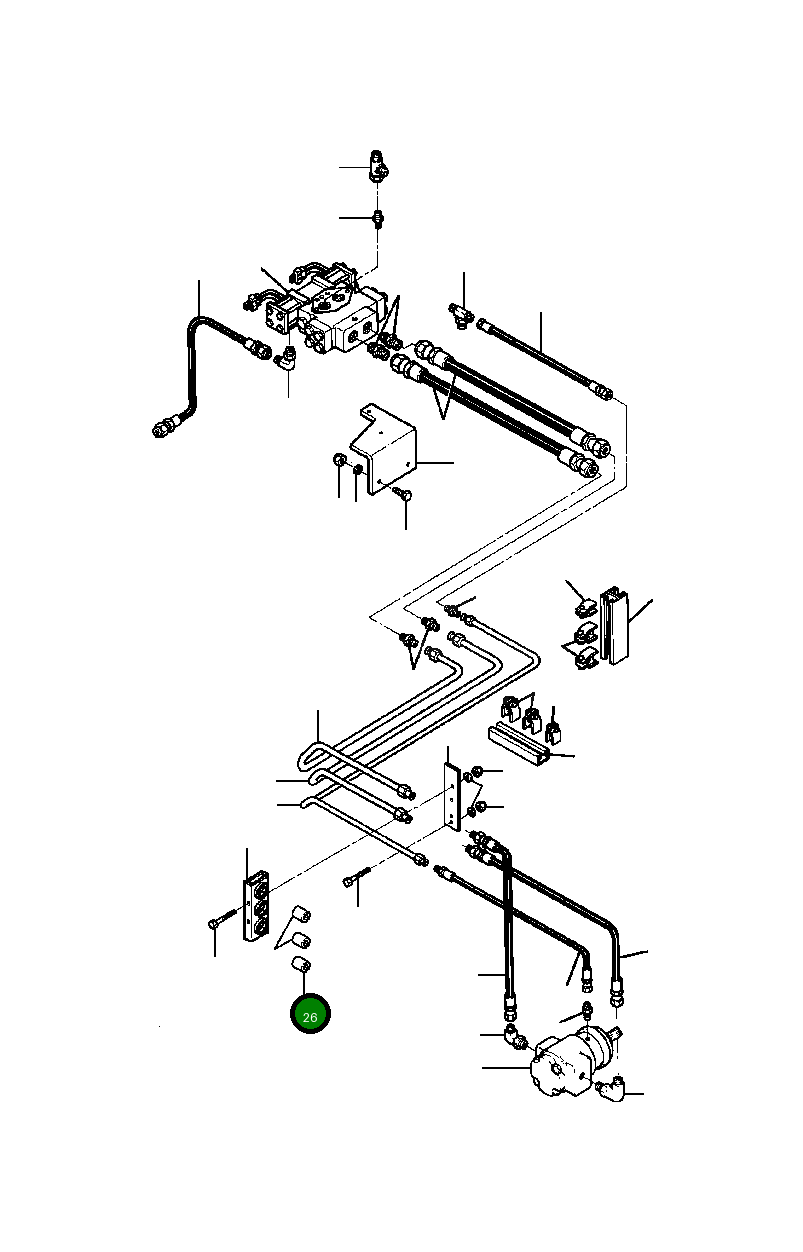 26