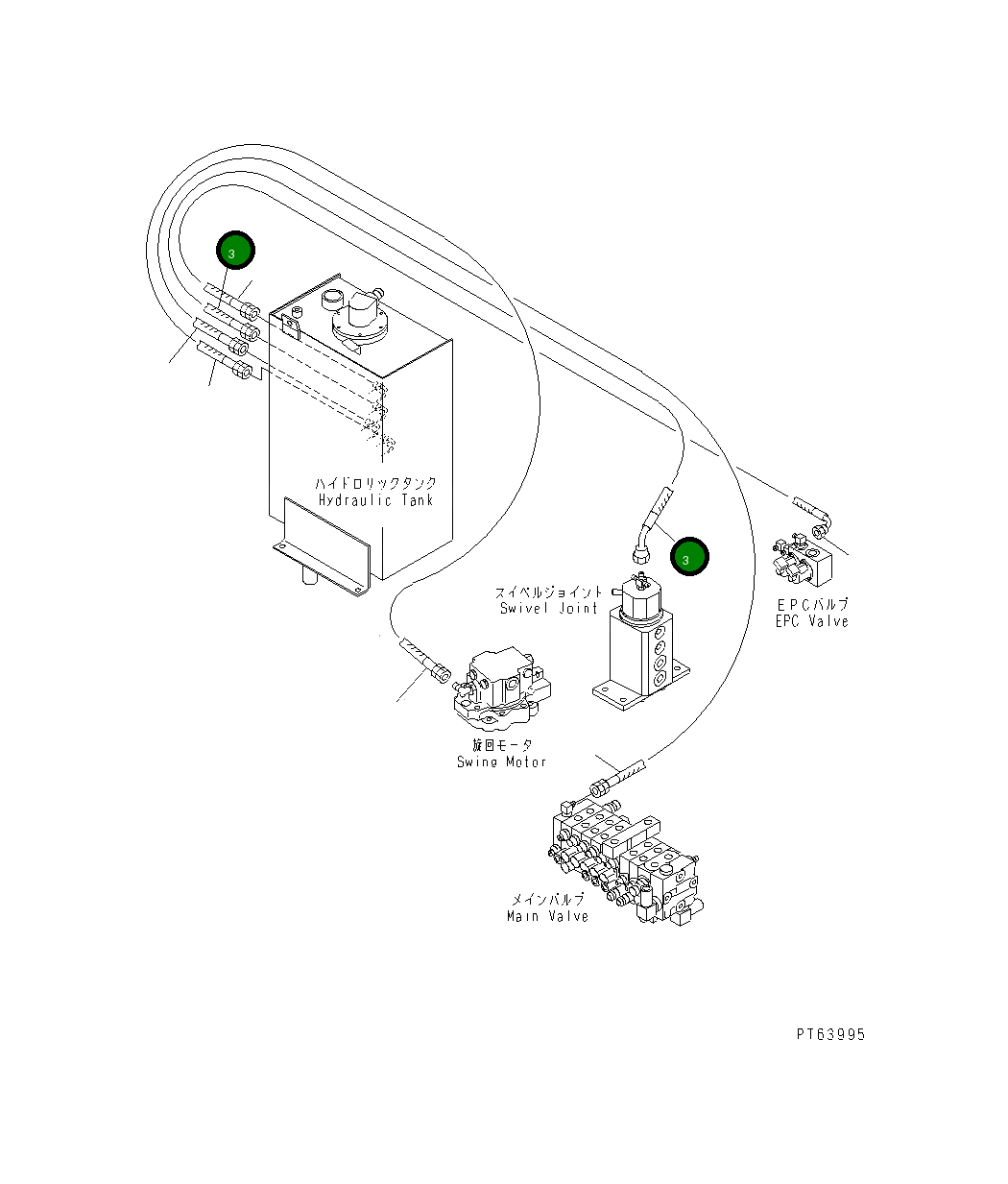 3

ハイドロリックタンク
Hydraulic Tank

3

スイベルジョイント
Swivel Joint

EPCバルブ
EPC Valve

旋回モータ
Swing Motor

メインバルブ
Main Valve

PT63995