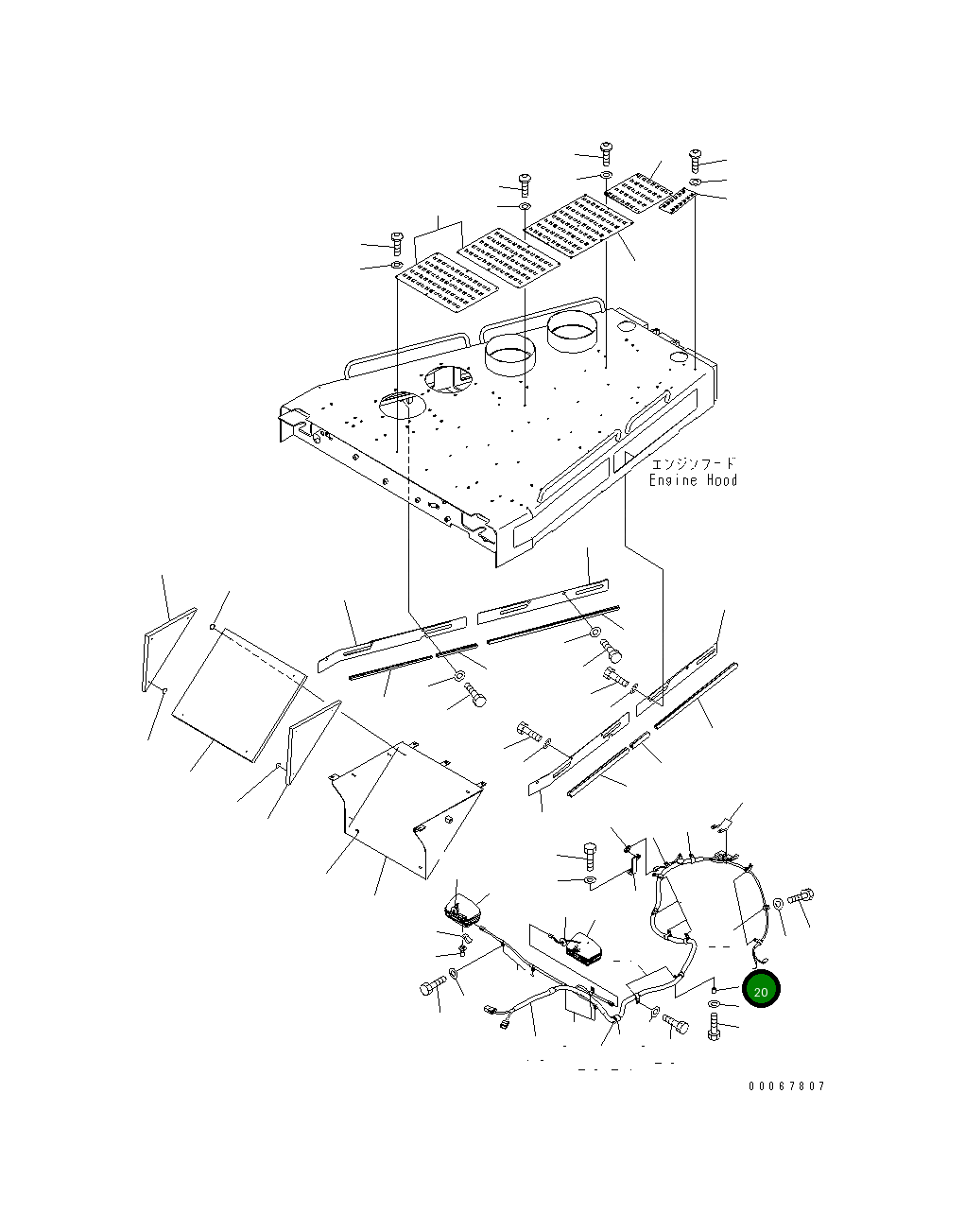 エンジンフード
Engine Hood

20

00067807