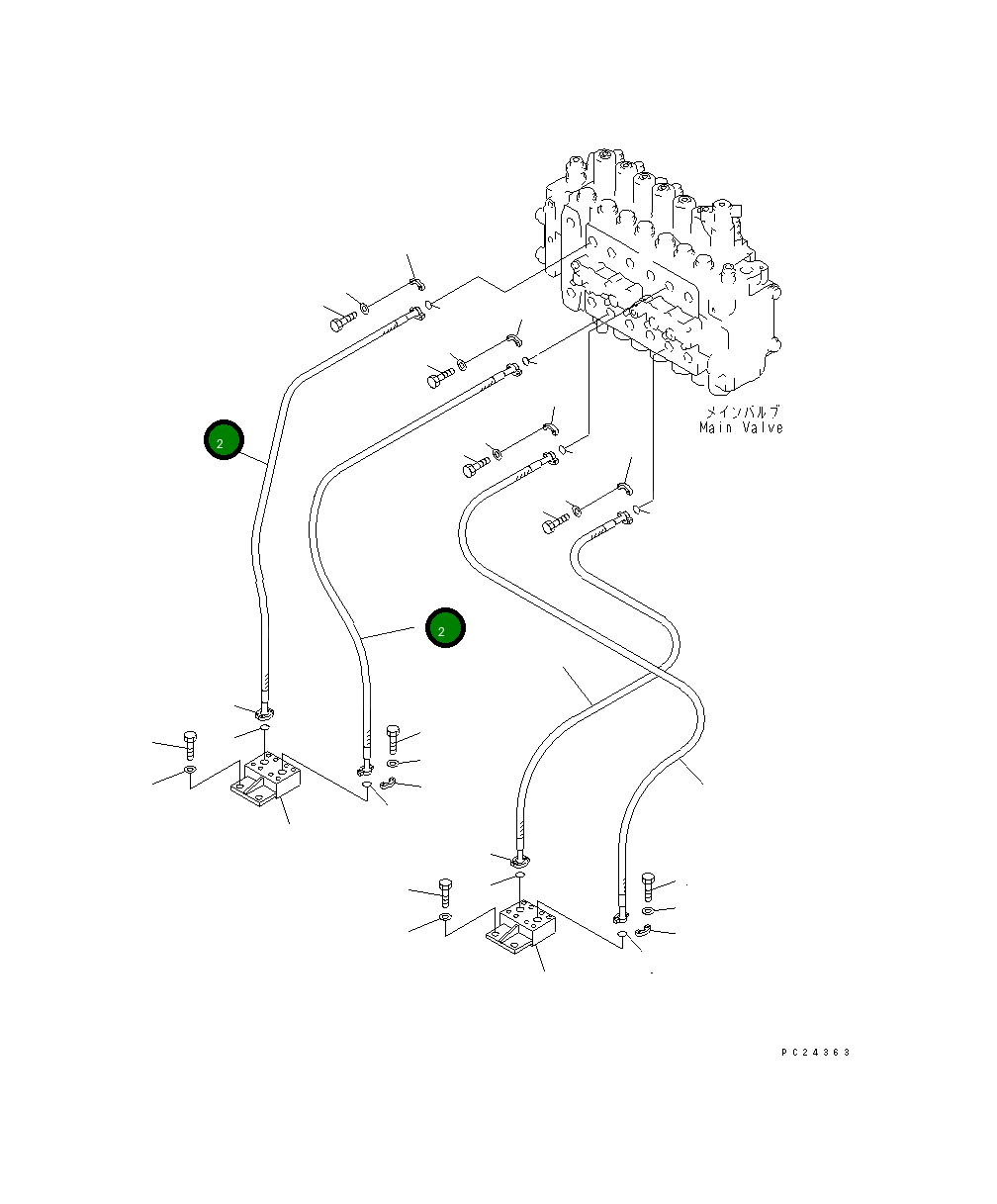 メインバルブ
Main Valve

2

2

PC24363