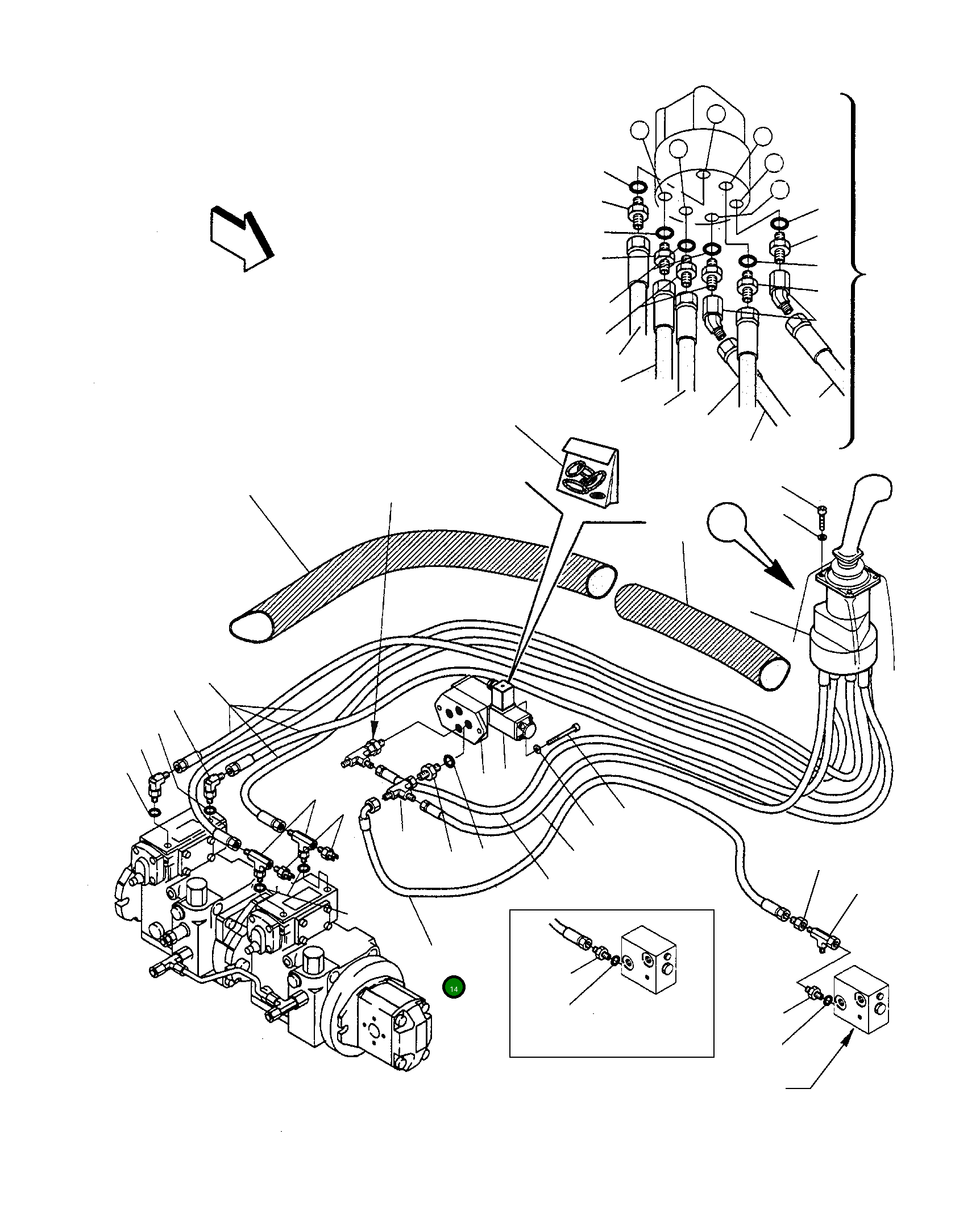 14