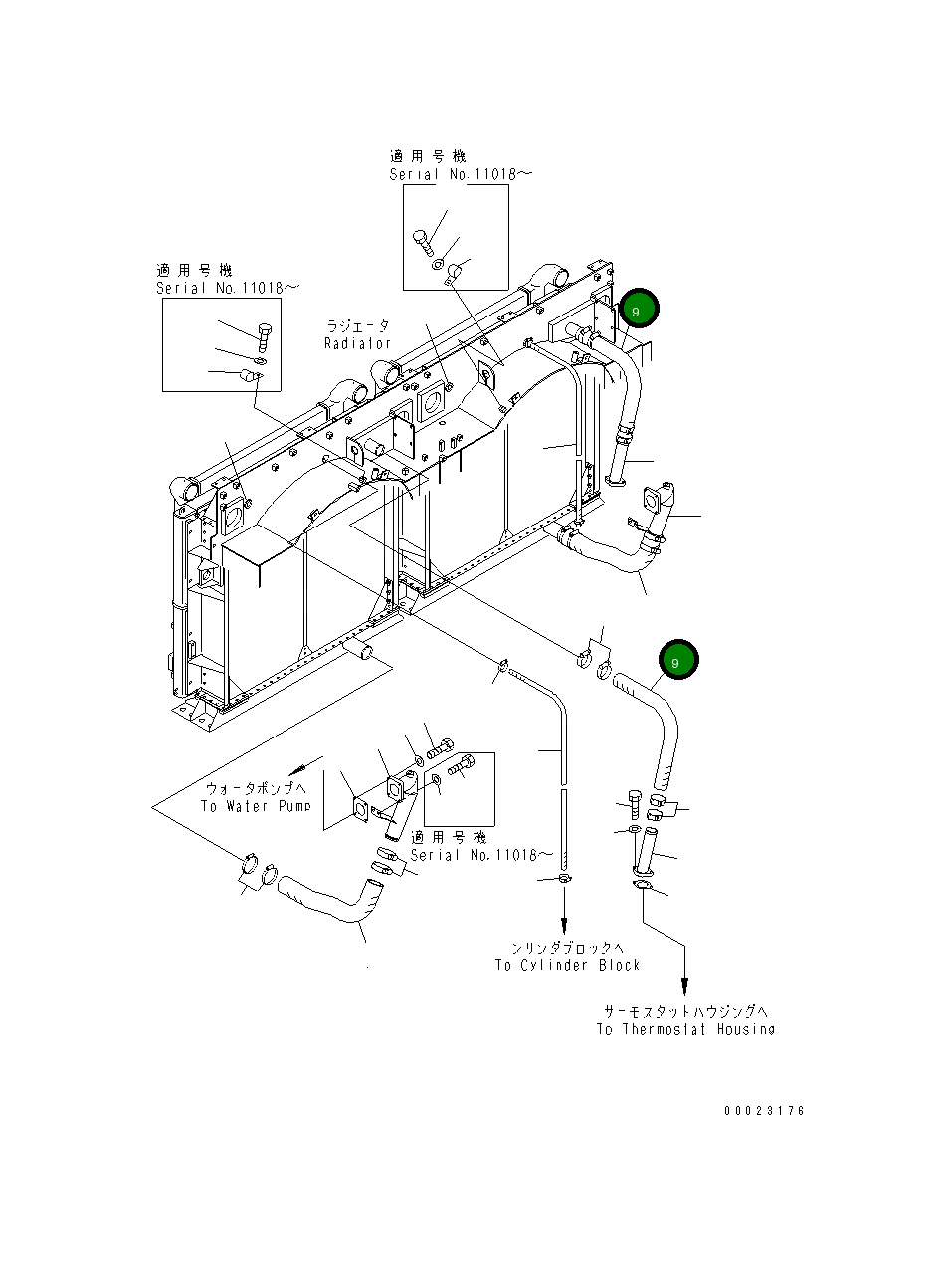 適用号機
Serial No.11018～

適用号機
Serial No.11018～

ラジエータ
Radiator

9

9

ウォータポンプへ
To Water Pump

適用号機
Serial No.11018～

シリンダブロックへ
To Cylinder Block

サーモスタットハウジングへ
To Thermostat Housing

00023176