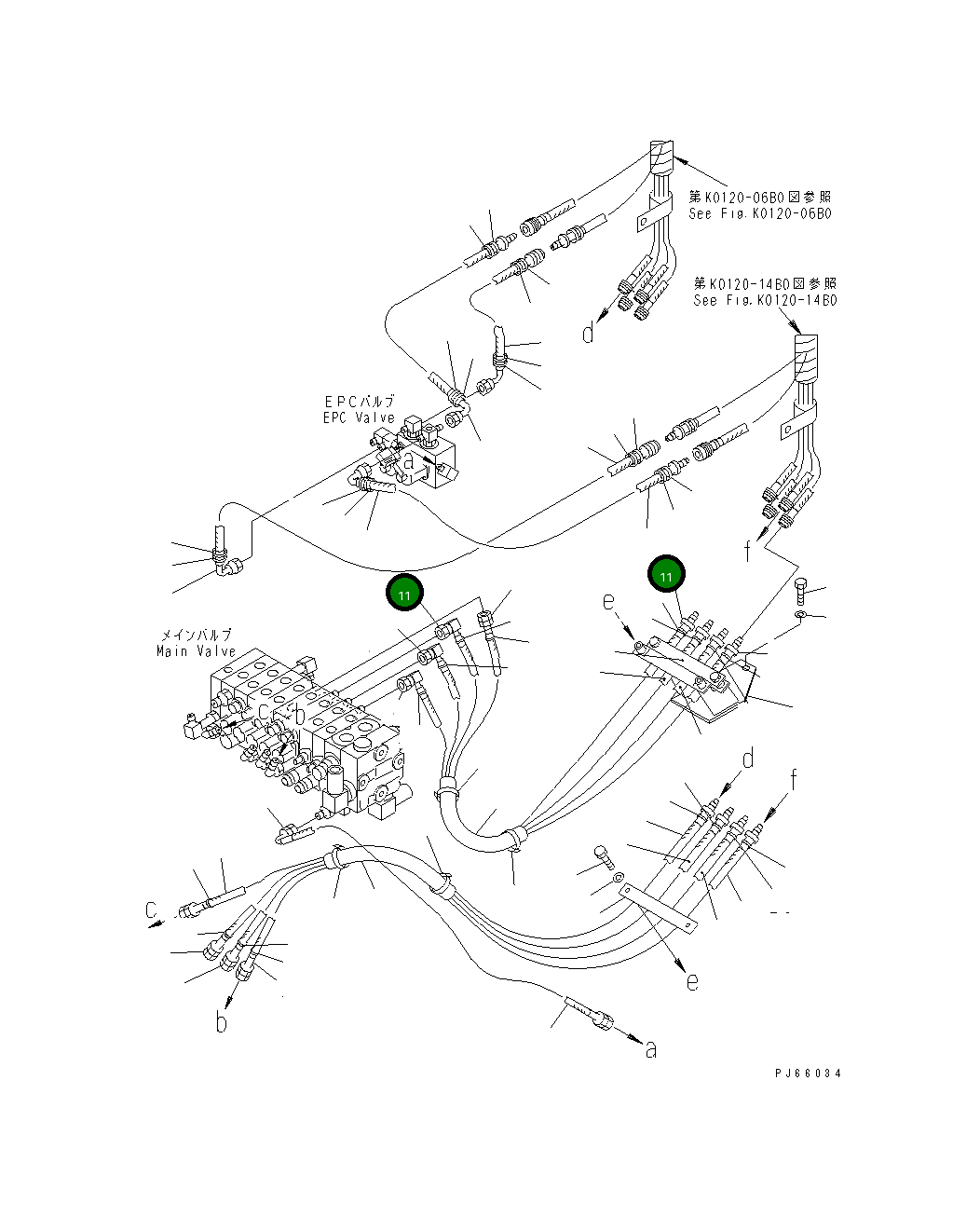 第K0120-06B0図参照
See Fig.K0120-06B0

第K0120-14B0図参照
See Fig.K0120-14B0

d

EPCバルブ
EPC Valve

a

f

11

11

e

メインバルブ
Main Valve

c

b

d

f

c

e

b

a

PJ66034