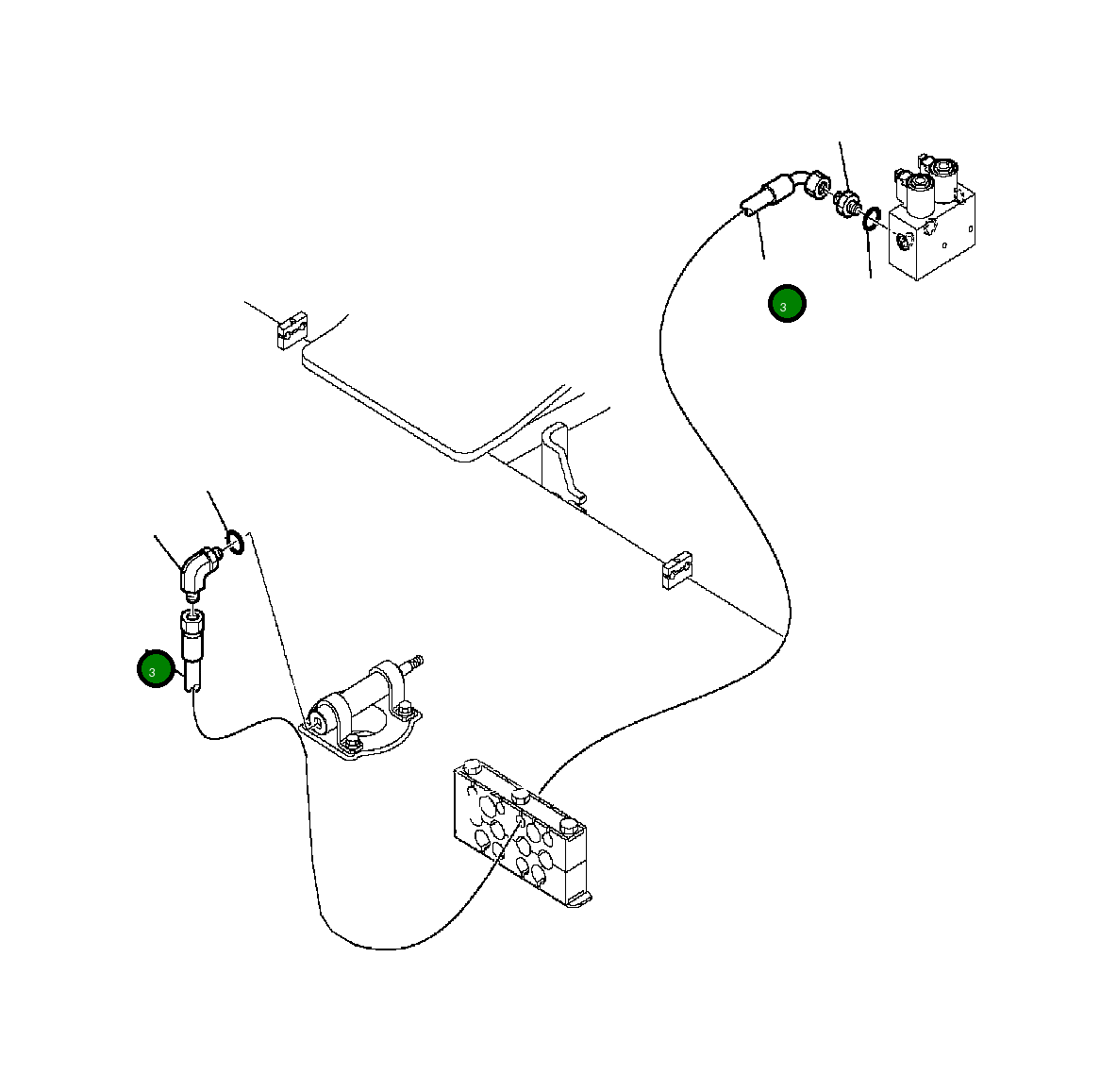 3

3