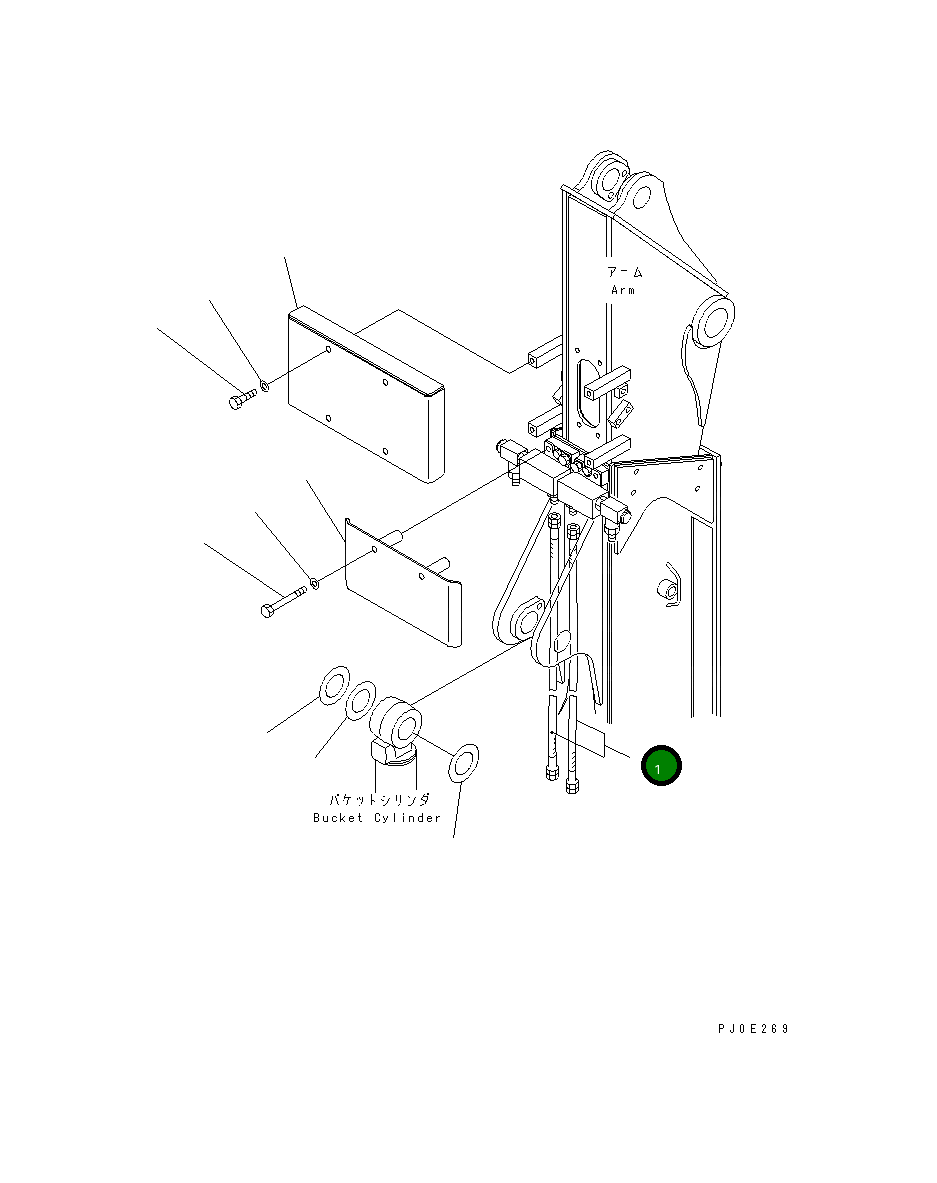 アーム
Arm

1

バケットシリンダ
Bucket Cylinder

PJ0E269