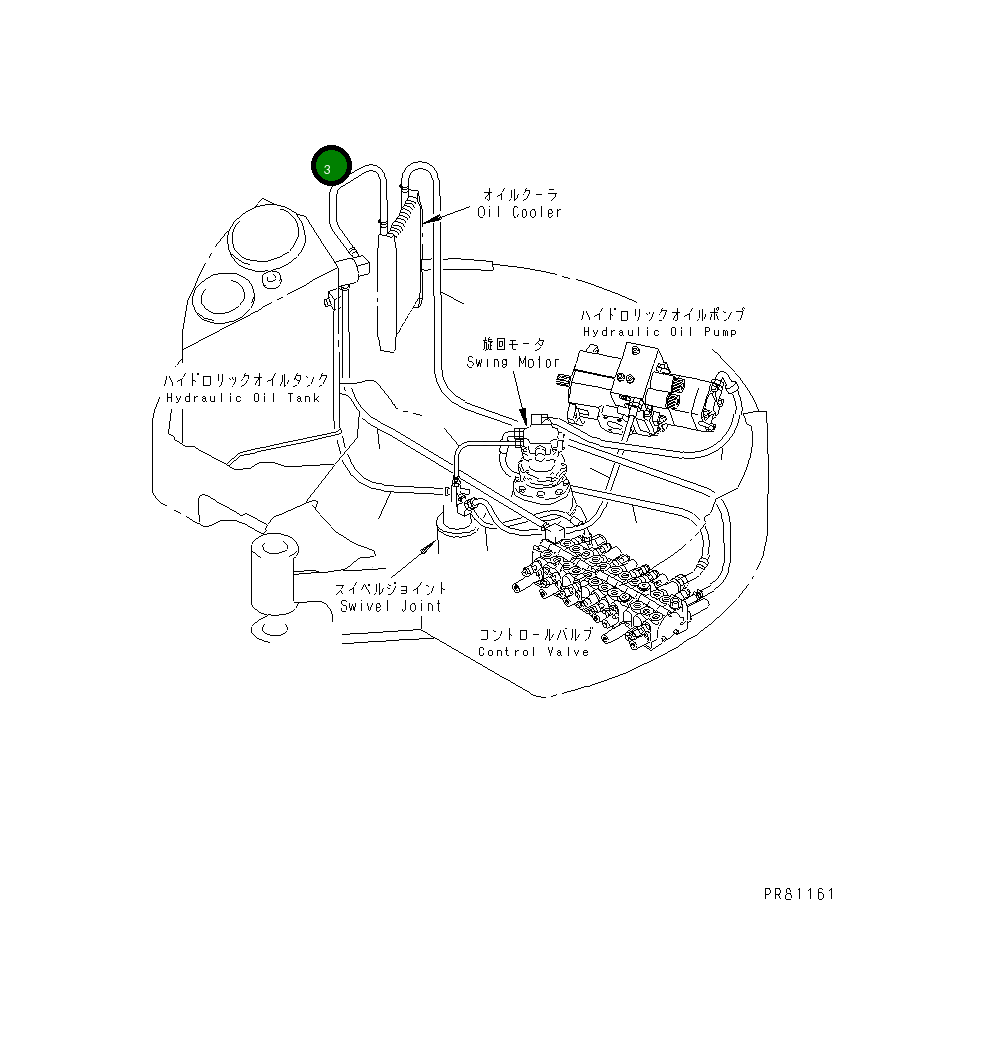 3

オイルクーラ
Oil Cooler

ハイドロリックオイルポンプ
Hydraulic Oil Pump

旋回モータ
Swing Motor

ハイドロリックオイルタンク
Hydraulic Oil Tank

スイベルジョイント
Swivel Joint

コントロールバルブ
Control Valve

PR81161