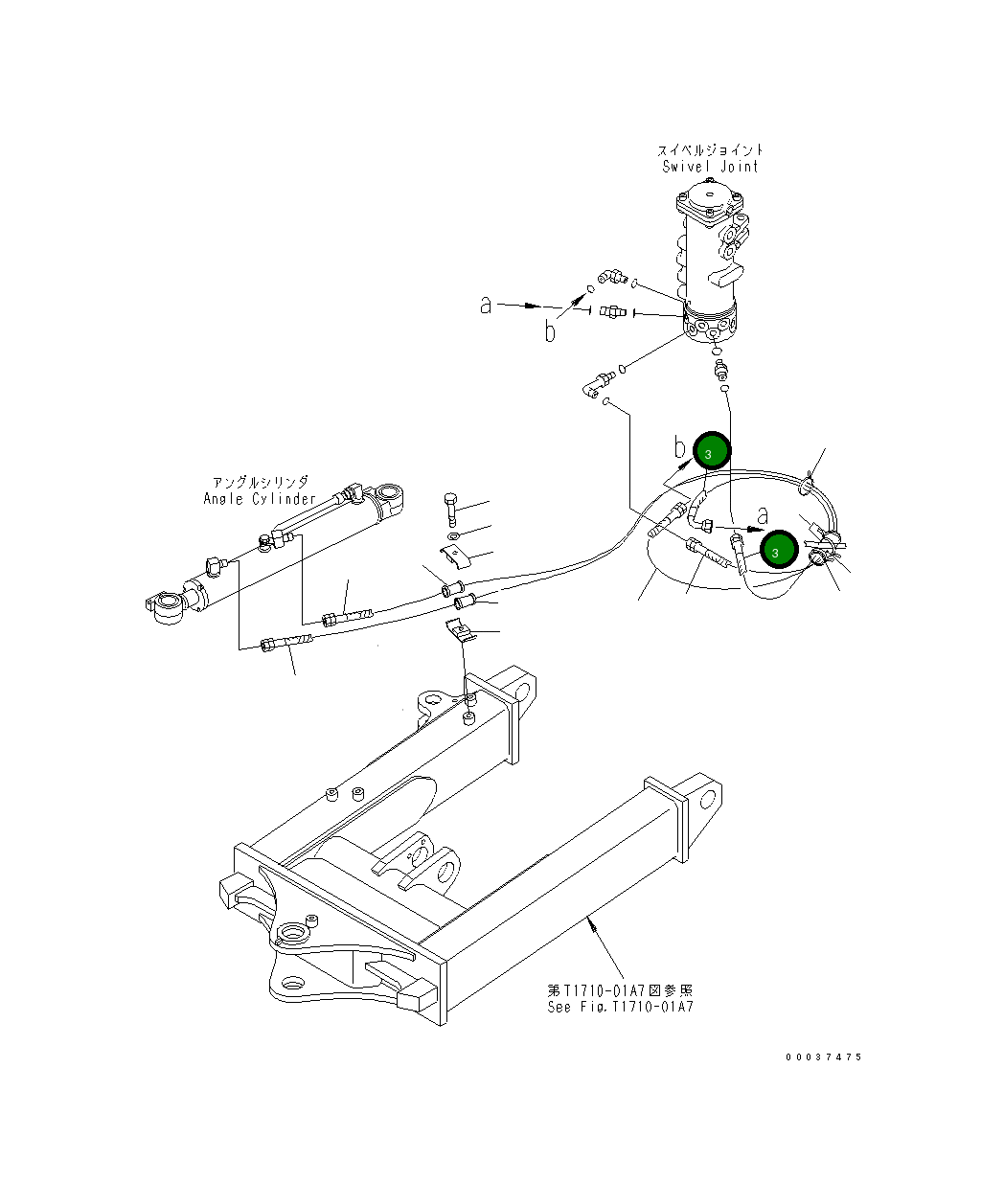 スイベルジョイント
Swivel Joint

a

b

b

3

a

3

アングルシリンダ
Angle Cylinder

第T1710-01A7図参照
See Fig.T1710-01A7

00037475