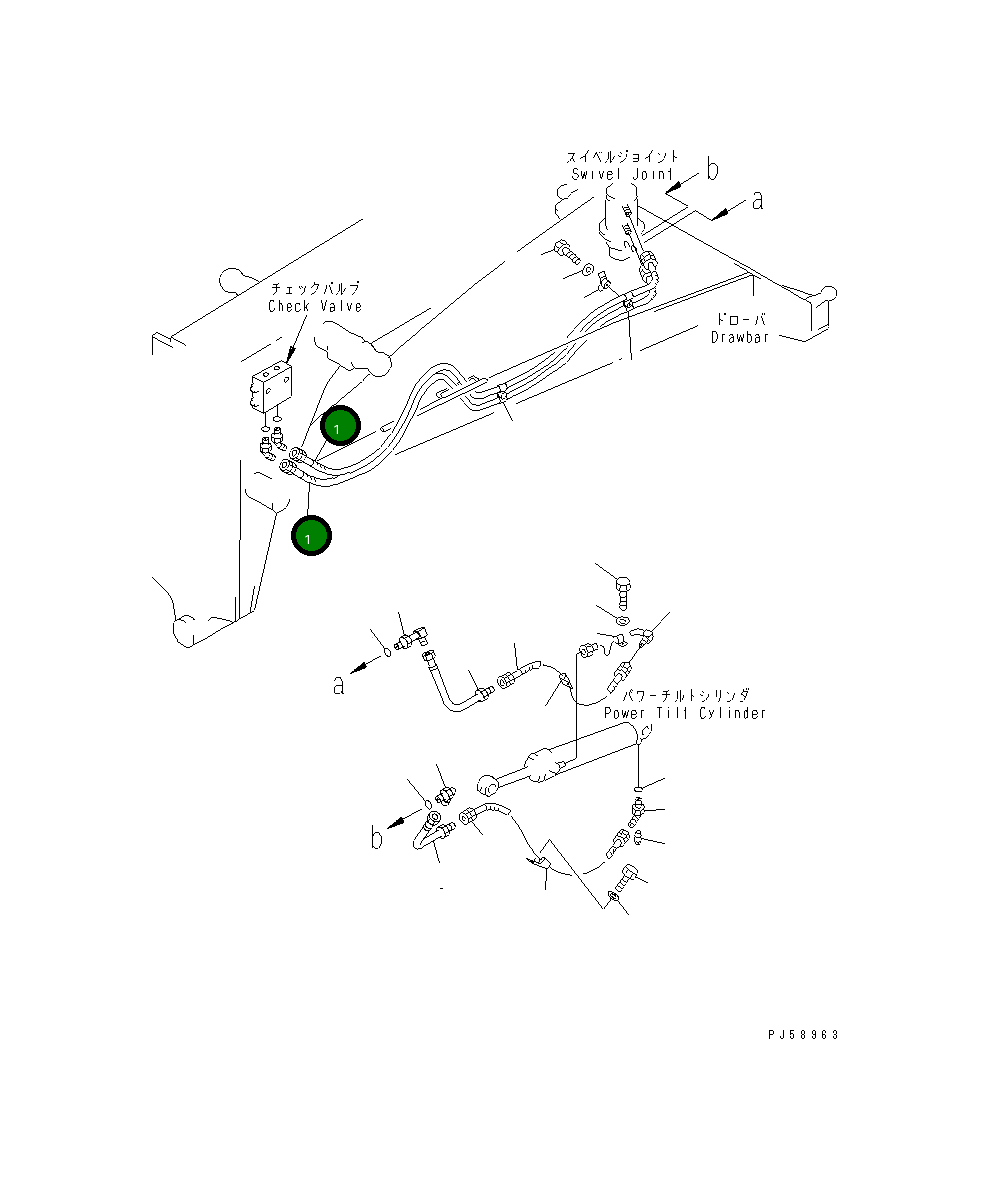 スイベルジョイント
Swivel Joint
b
a
チェックバルブ
Check Valve
ドローバ
Drawbar
1
1
a
パワーチルトシリンダ
Power Tilt Cylinder
b
PJ58963