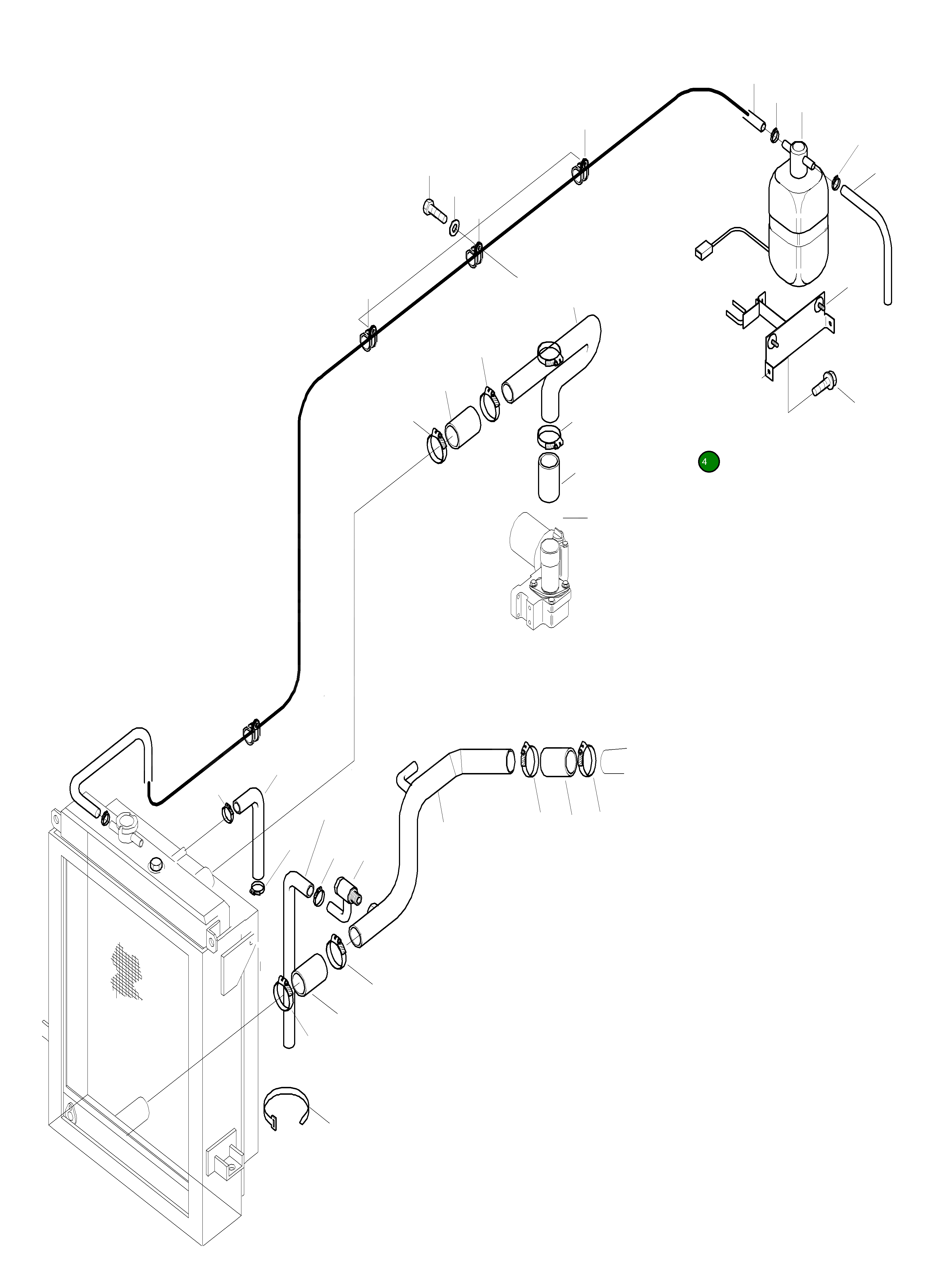 4