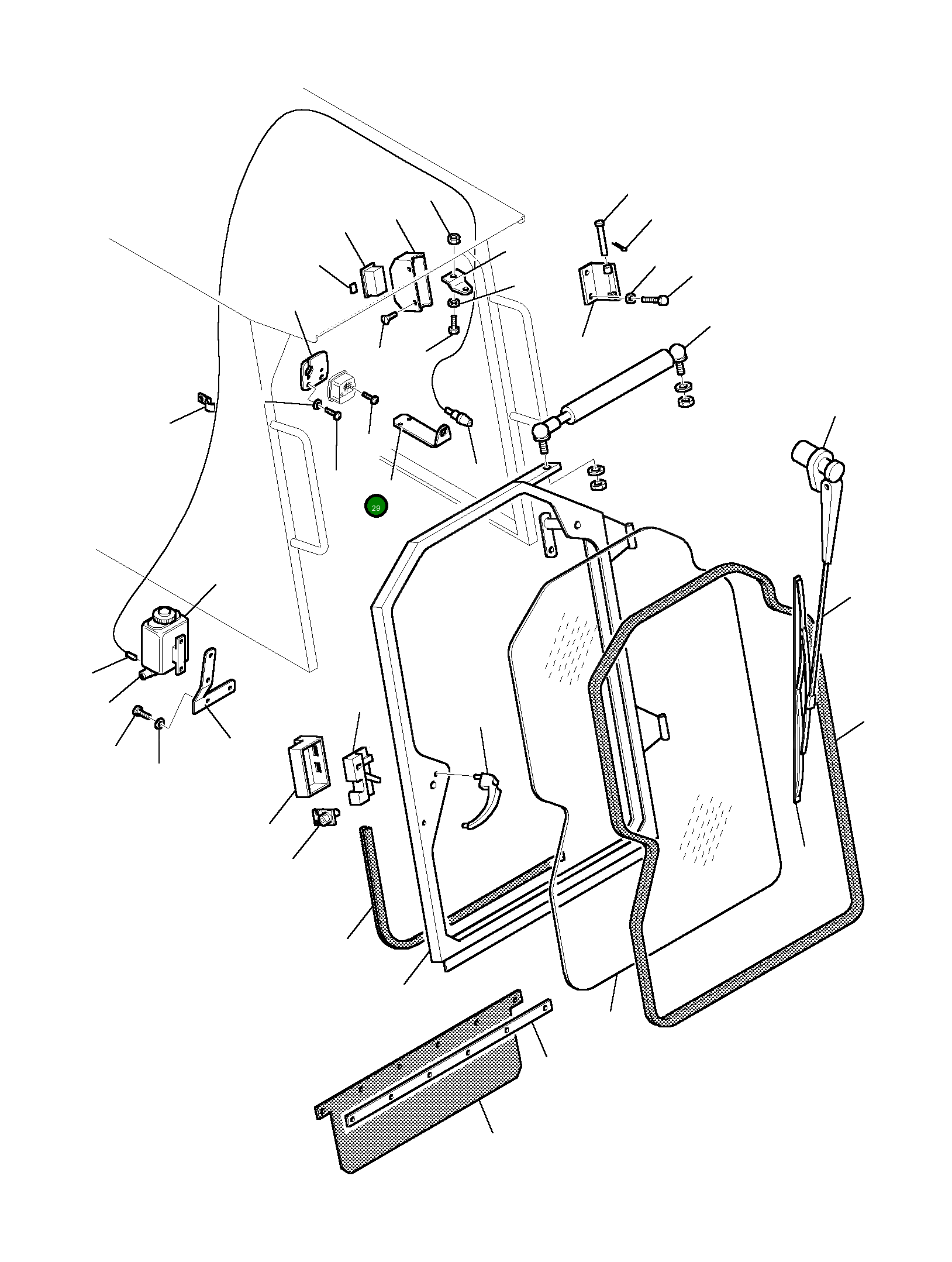 29