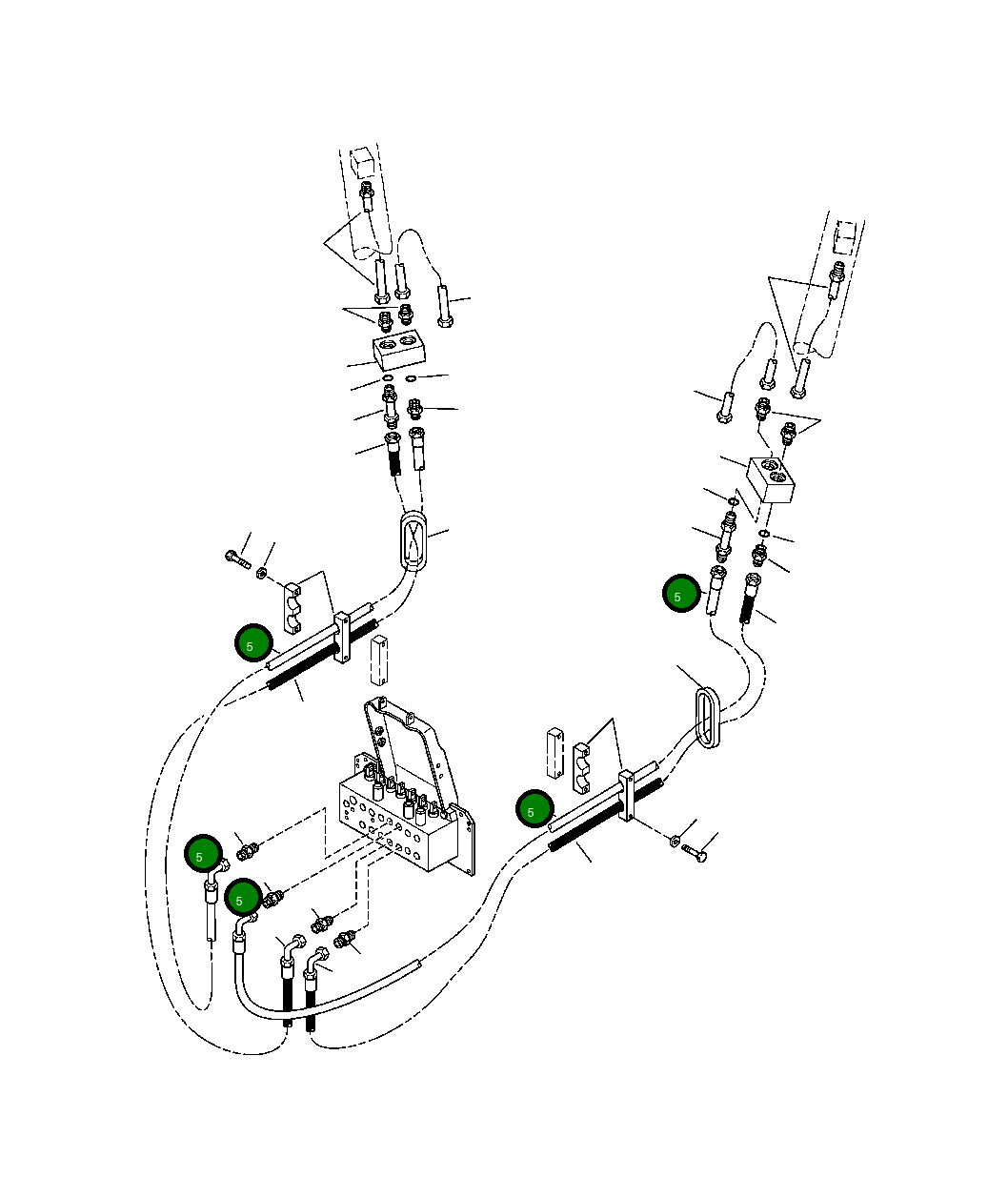 5

5

5

5

5