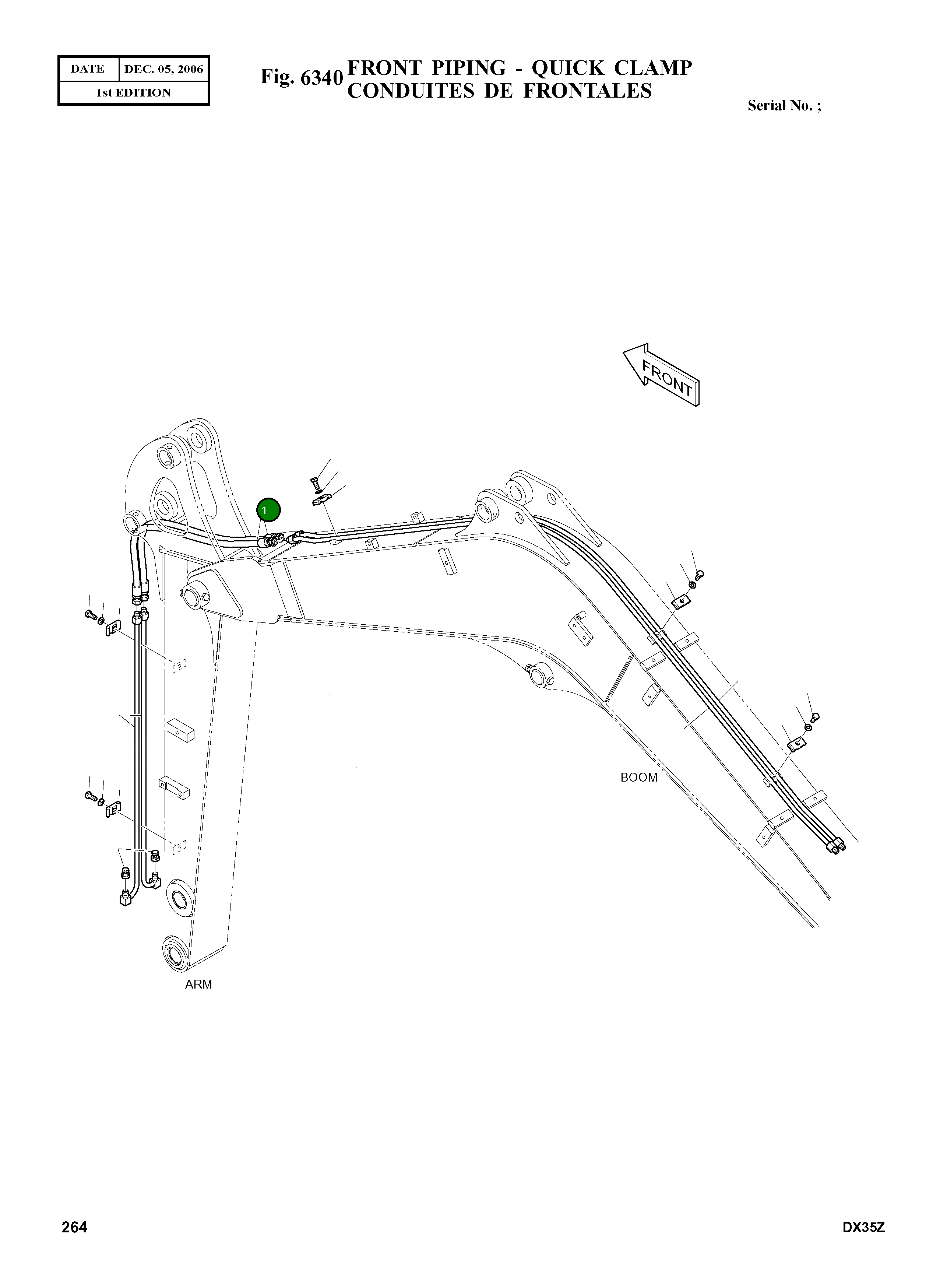 | DATE | DEC. 05, 2006 |
|---|---|
| 1st EDITION | |

Fig. 6340 FRONT PIPING - QUICK CLAMP
CONDUITES DE FRONTALES

Serial No. ;

FRONT

1

BOOM

ARM

264

DX35Z