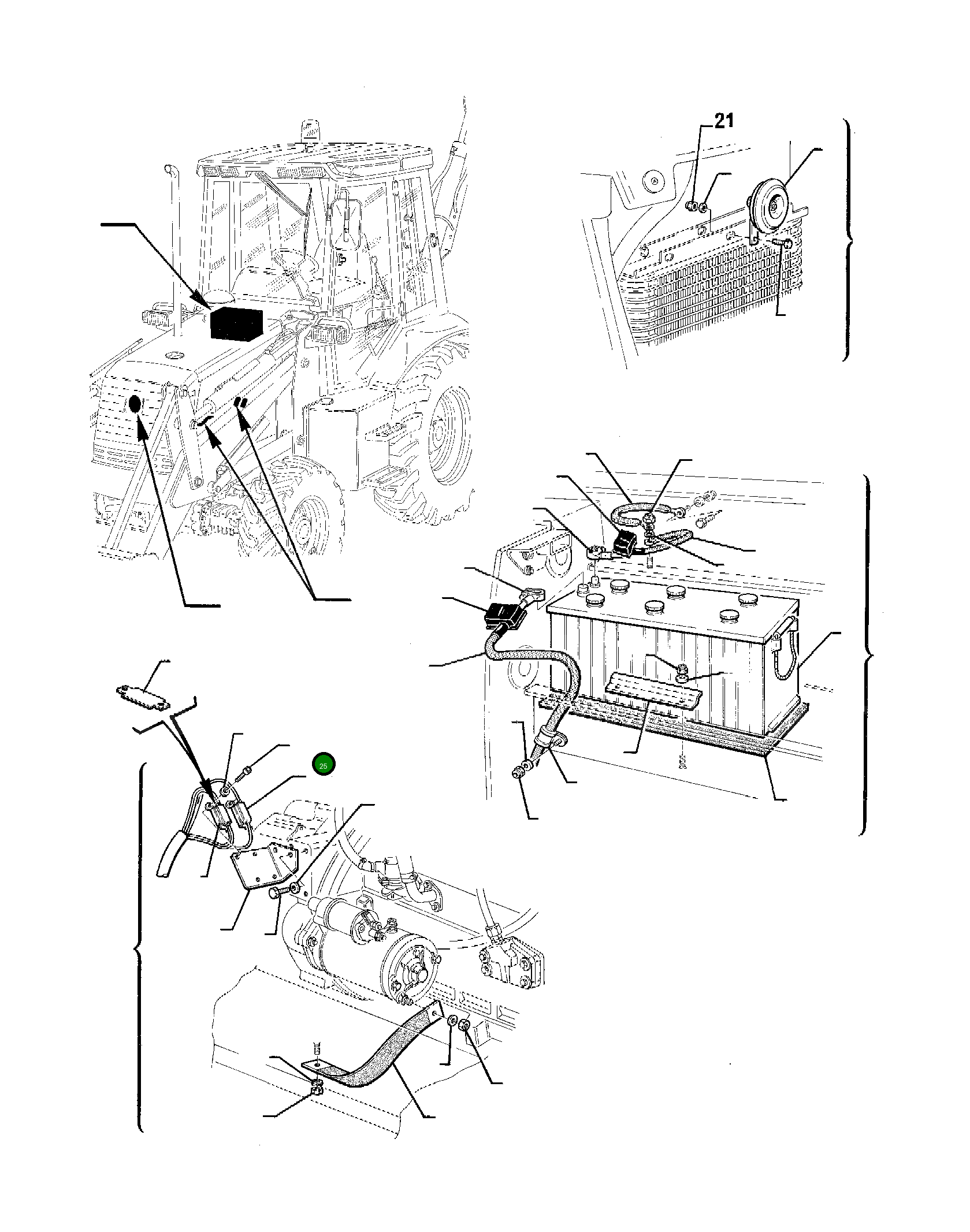 21

25