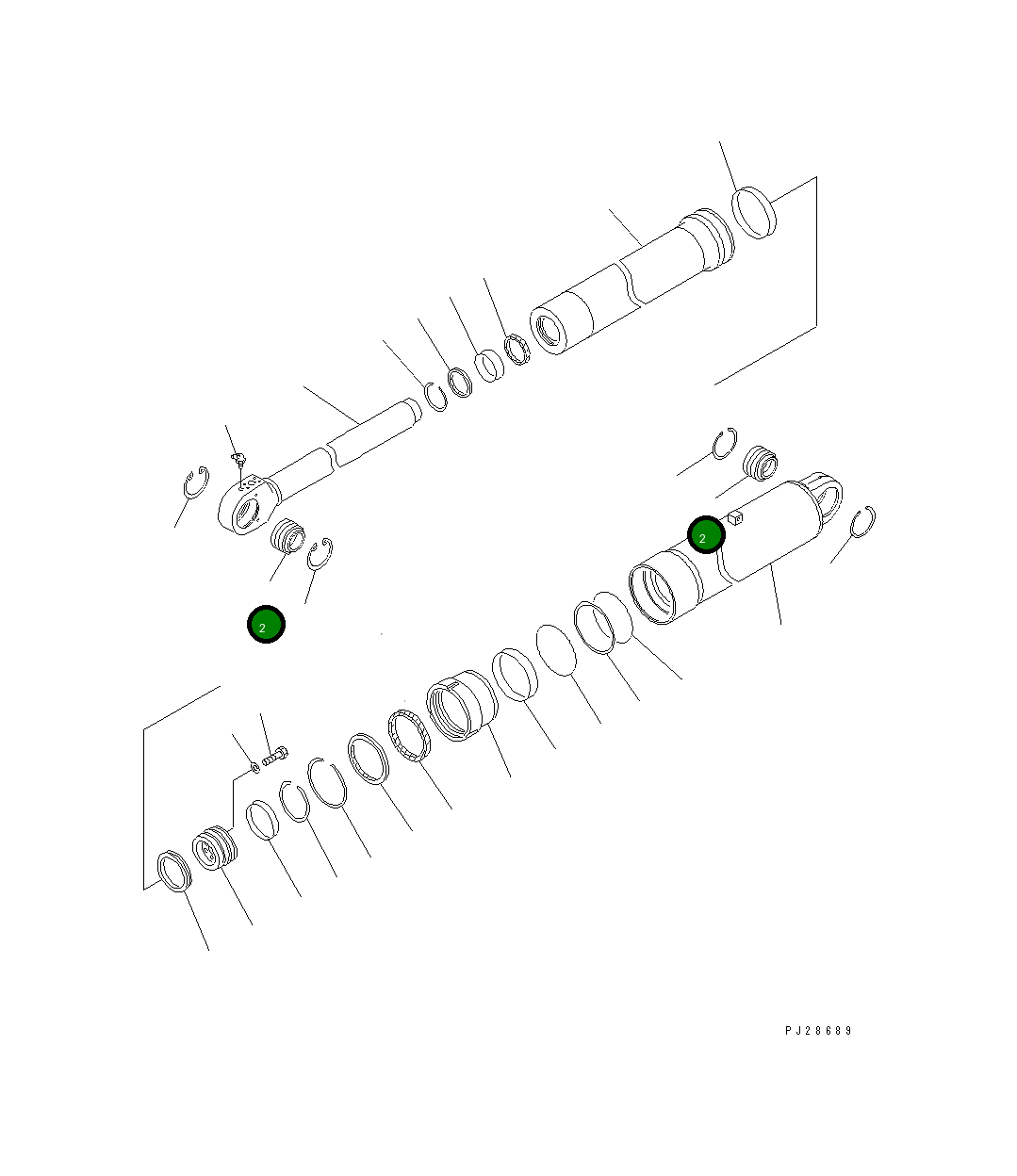 2
2
PJ28689