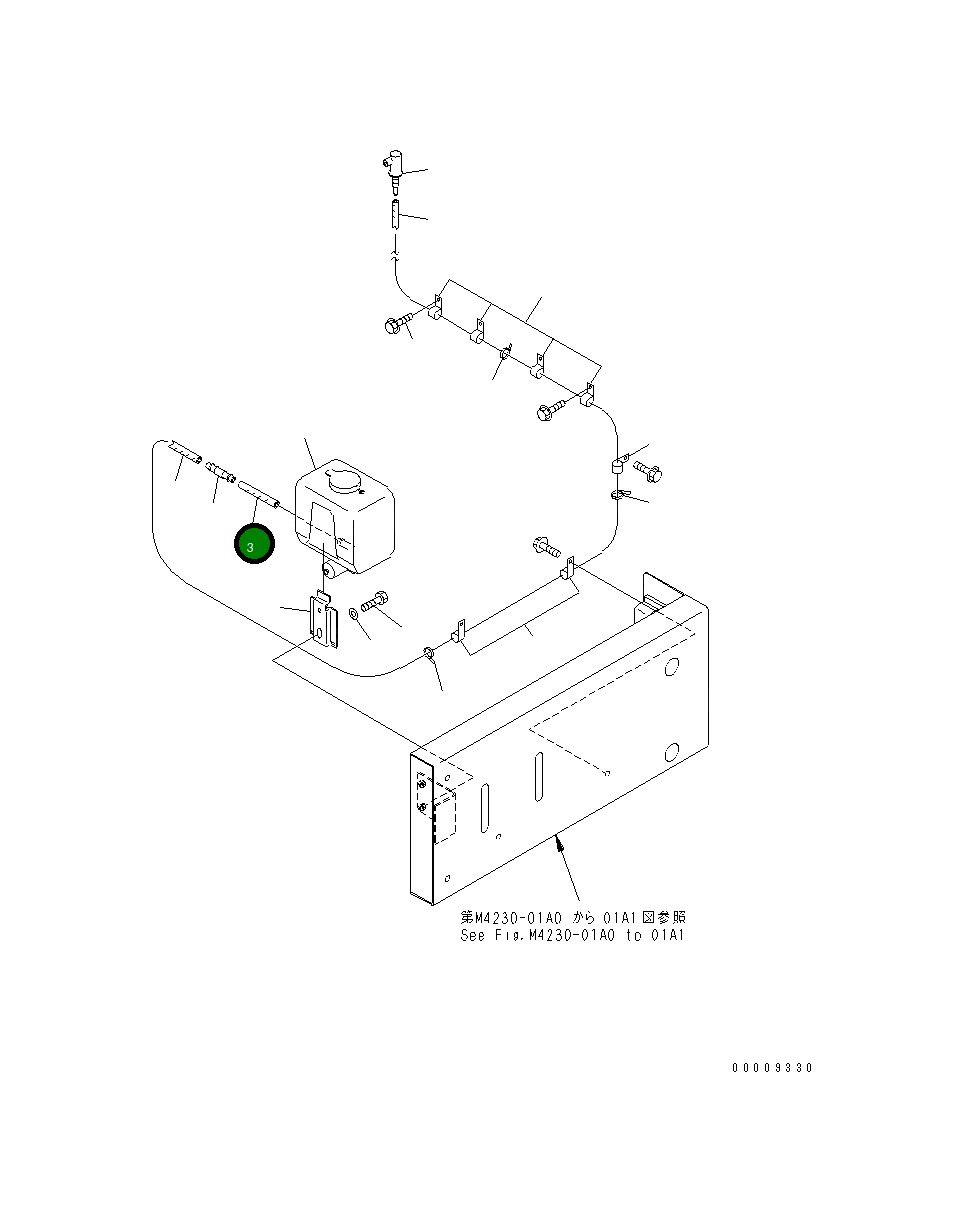 3

第M4230-01A0 から 01A1図参照
See Fig.M4230-01A0 to 01A1

00009330