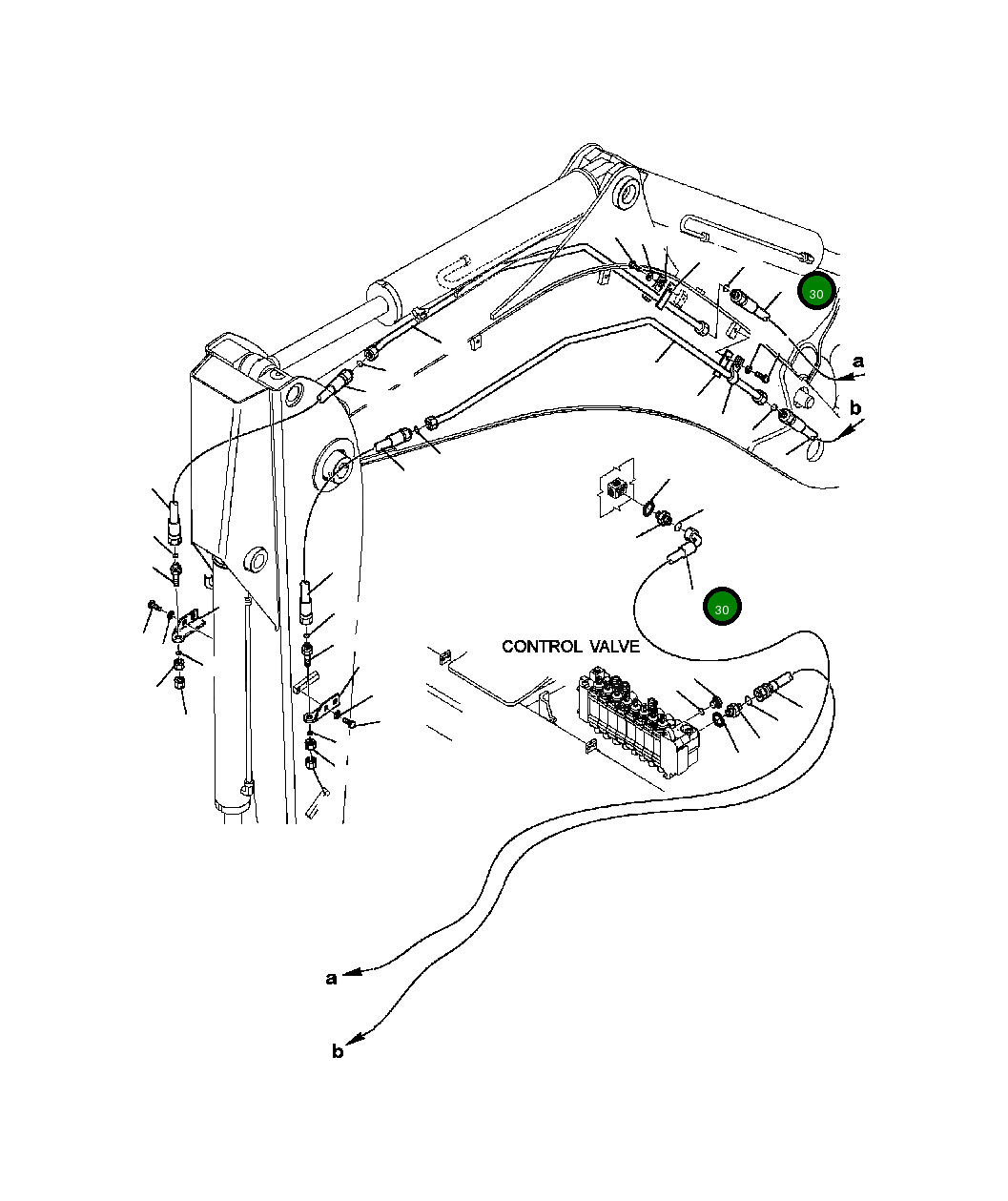 30
a
b
30
CONTROL VALVE
a
b