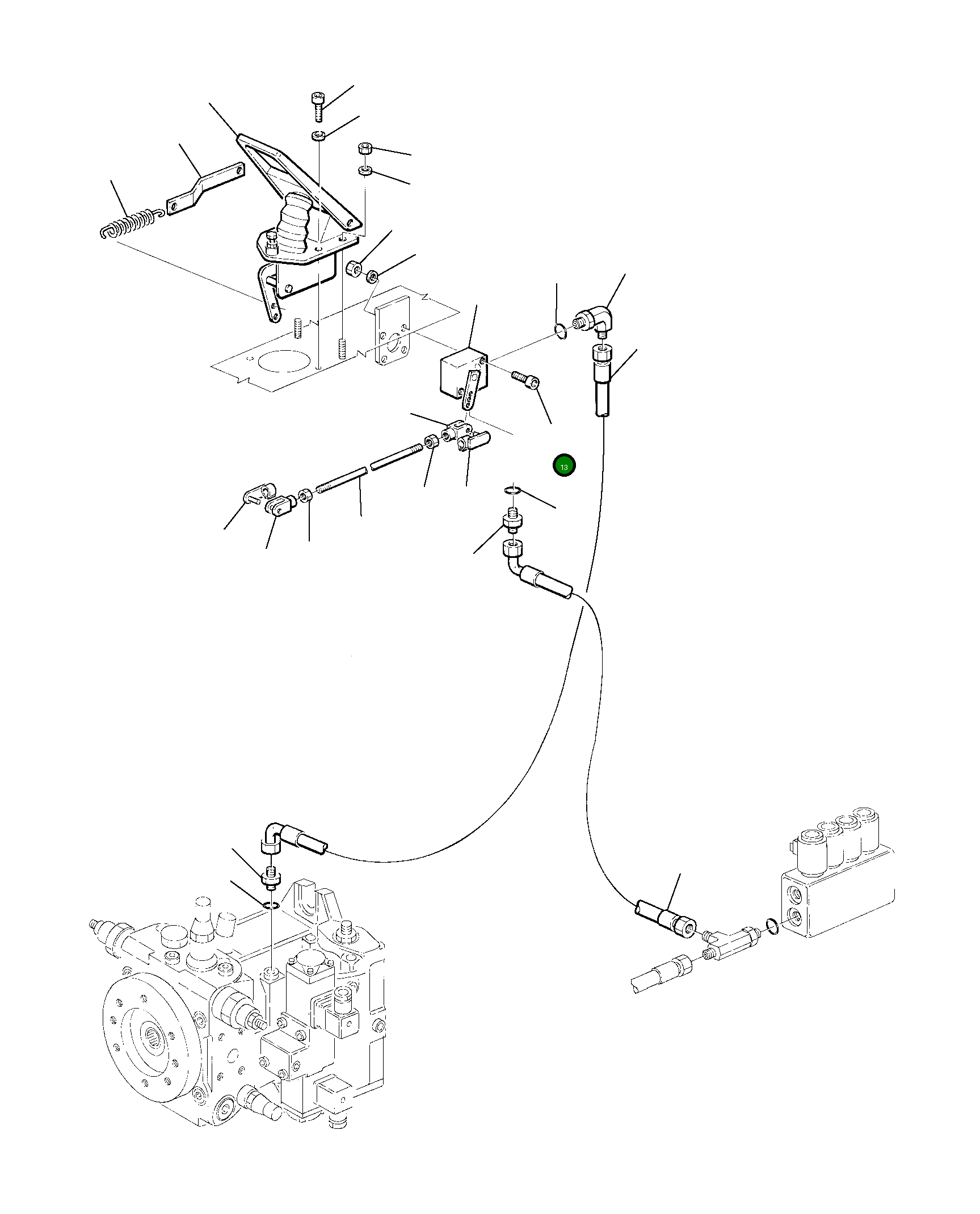 13