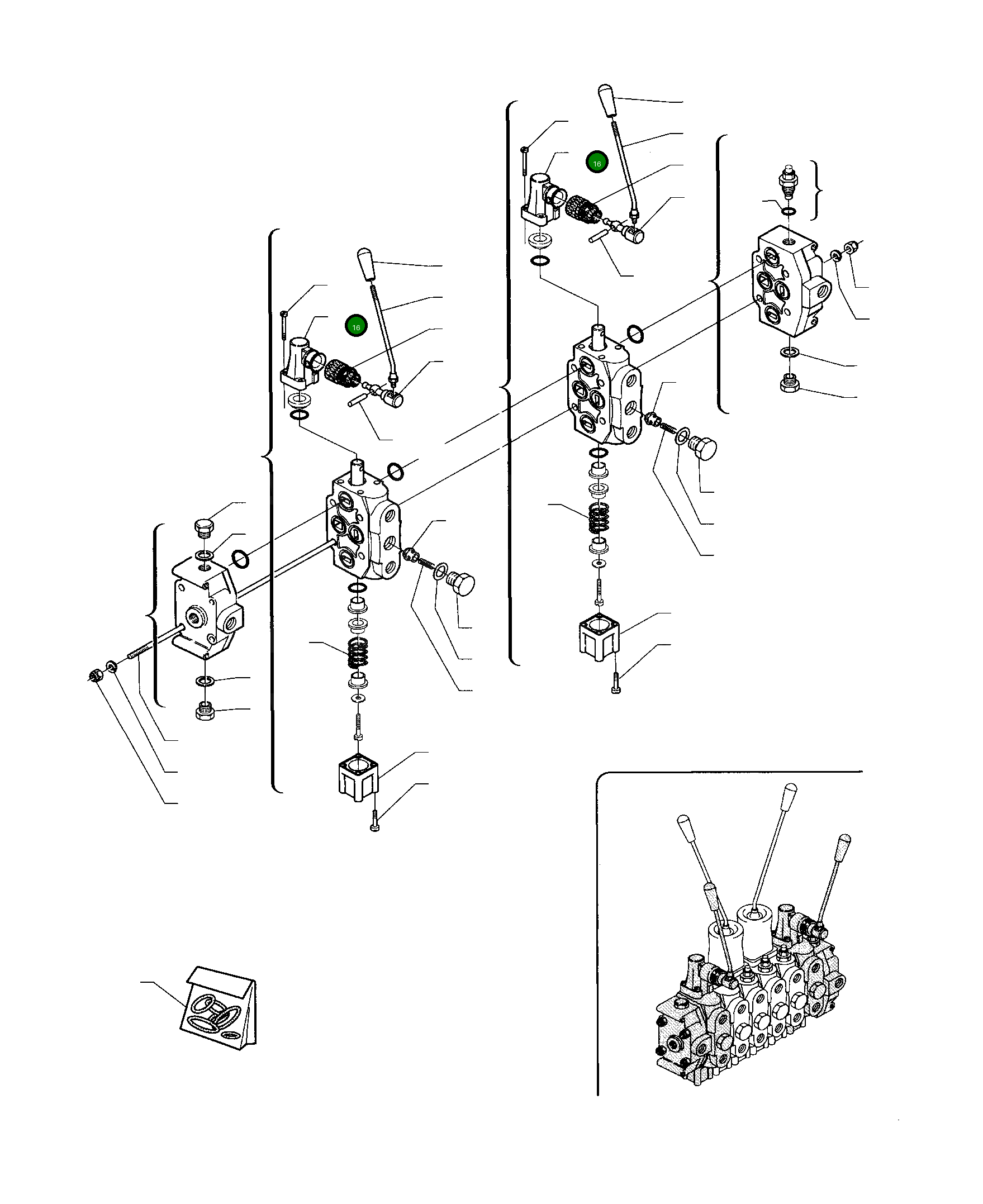 16

16