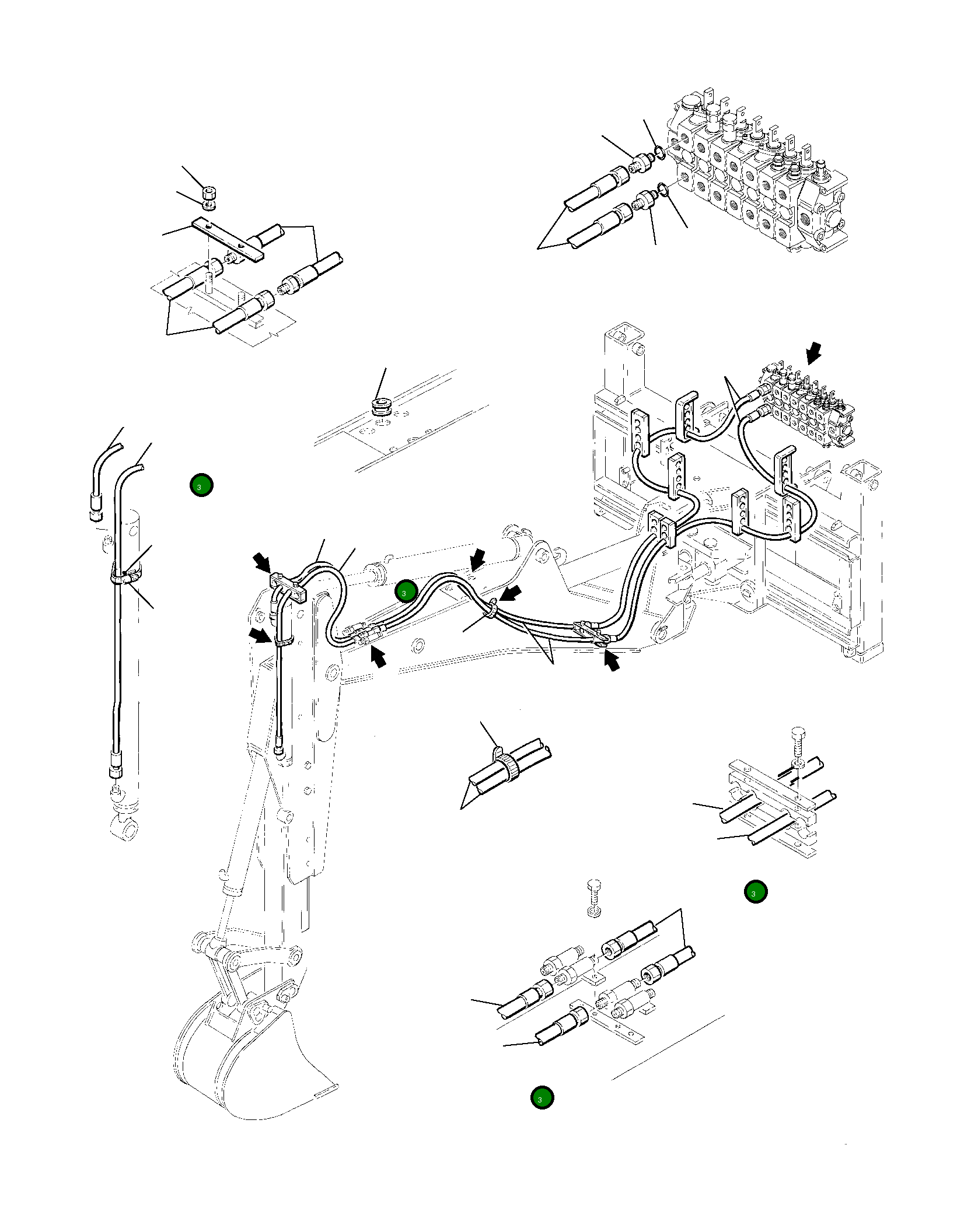 3

3

3

3