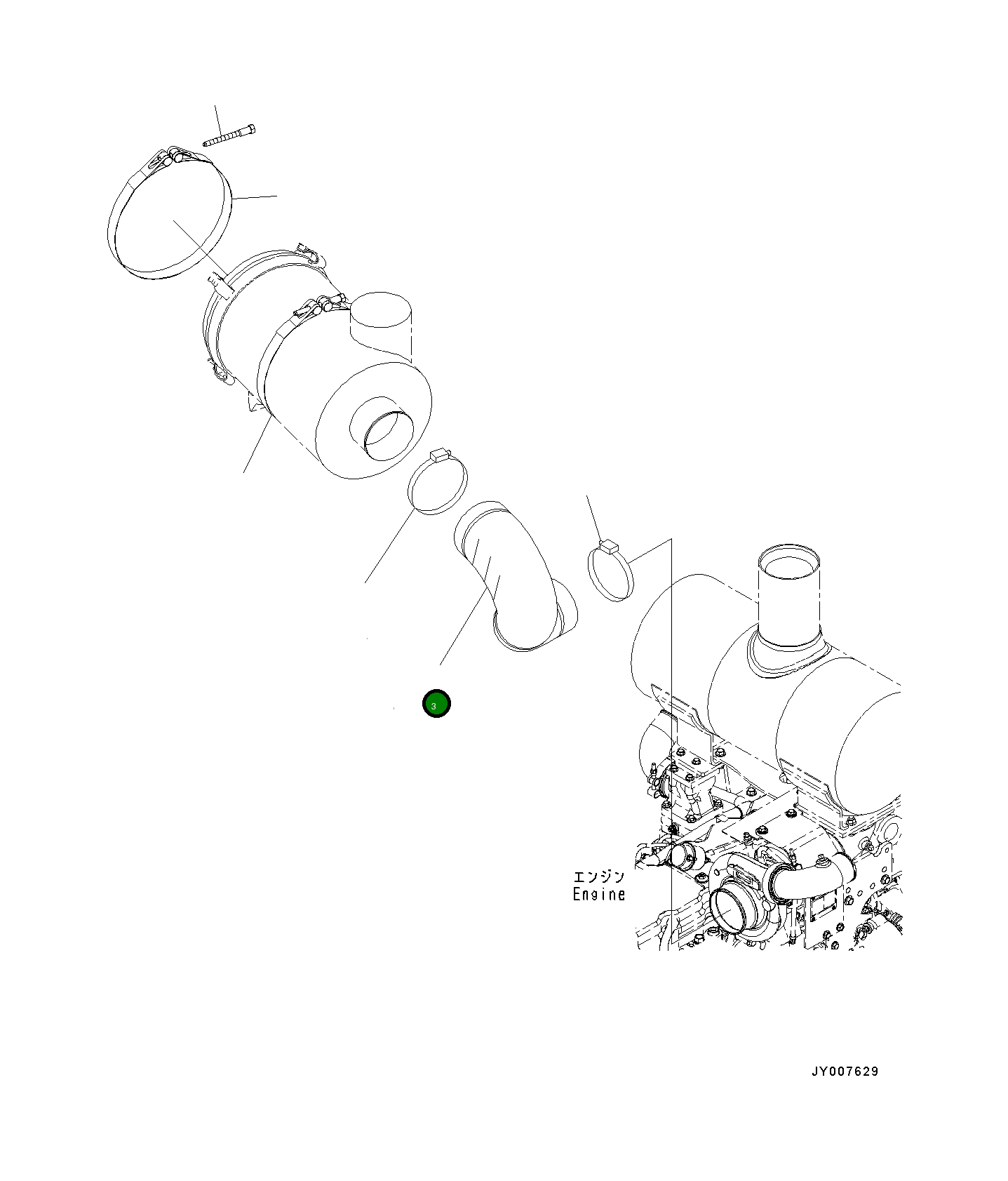 3

エンジン
Engine

JY007629