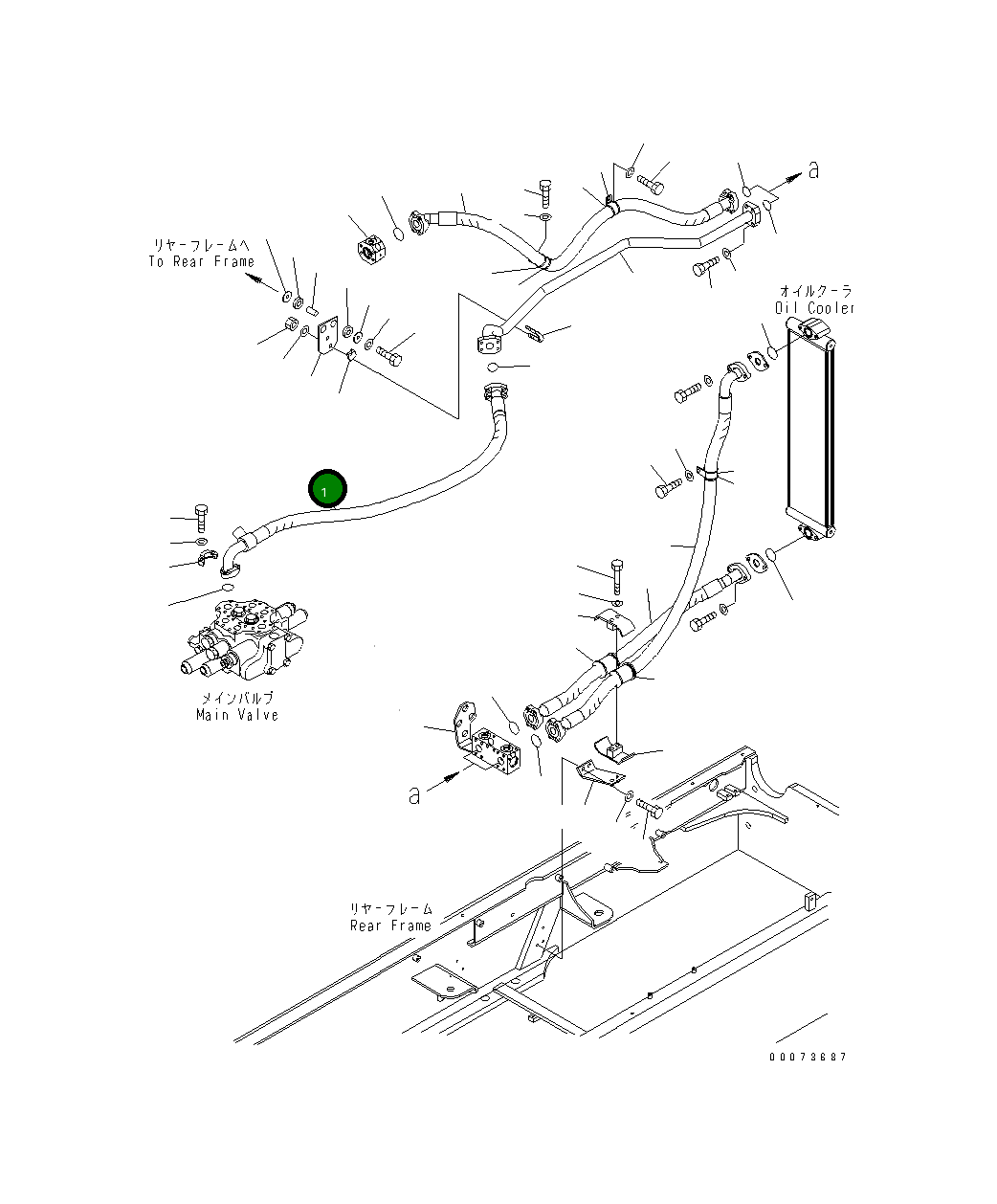 a

リヤーフレームへ
To Rear Frame

オイルクーラ
Oil Cooler

1

メインバルブ
Main Valve

a

リヤーフレーム
Rear Frame

00073687