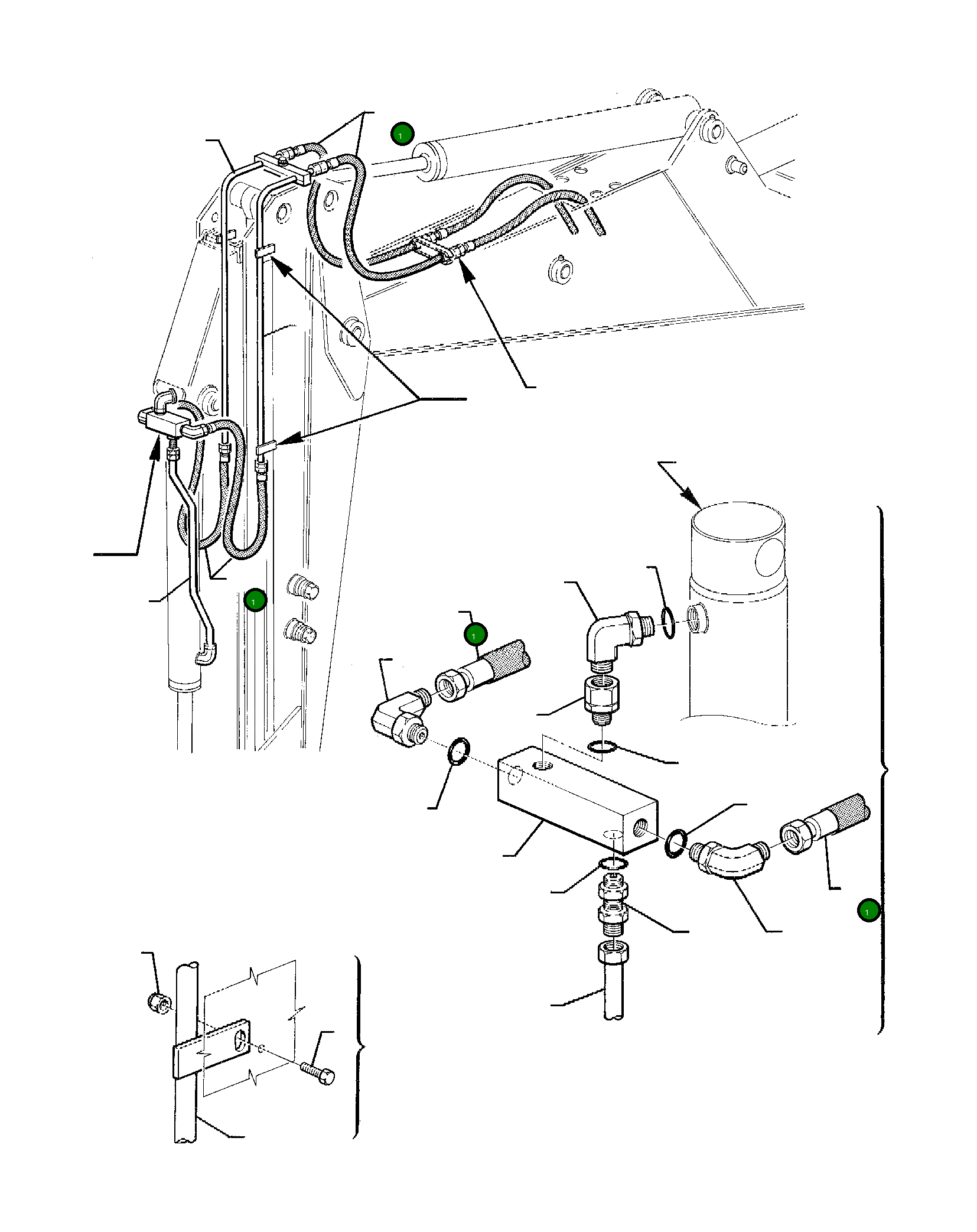 1
1
1
1