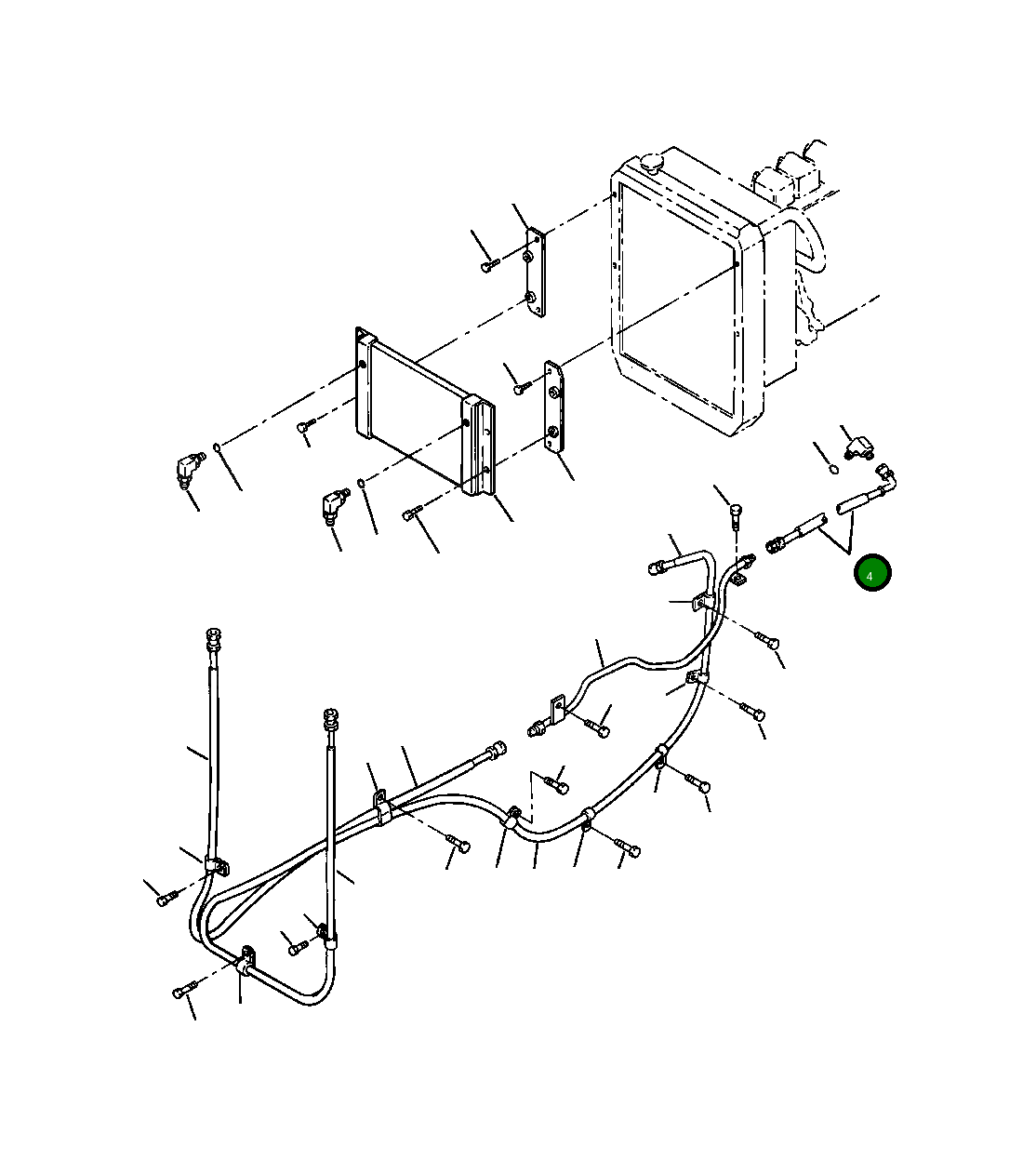 4