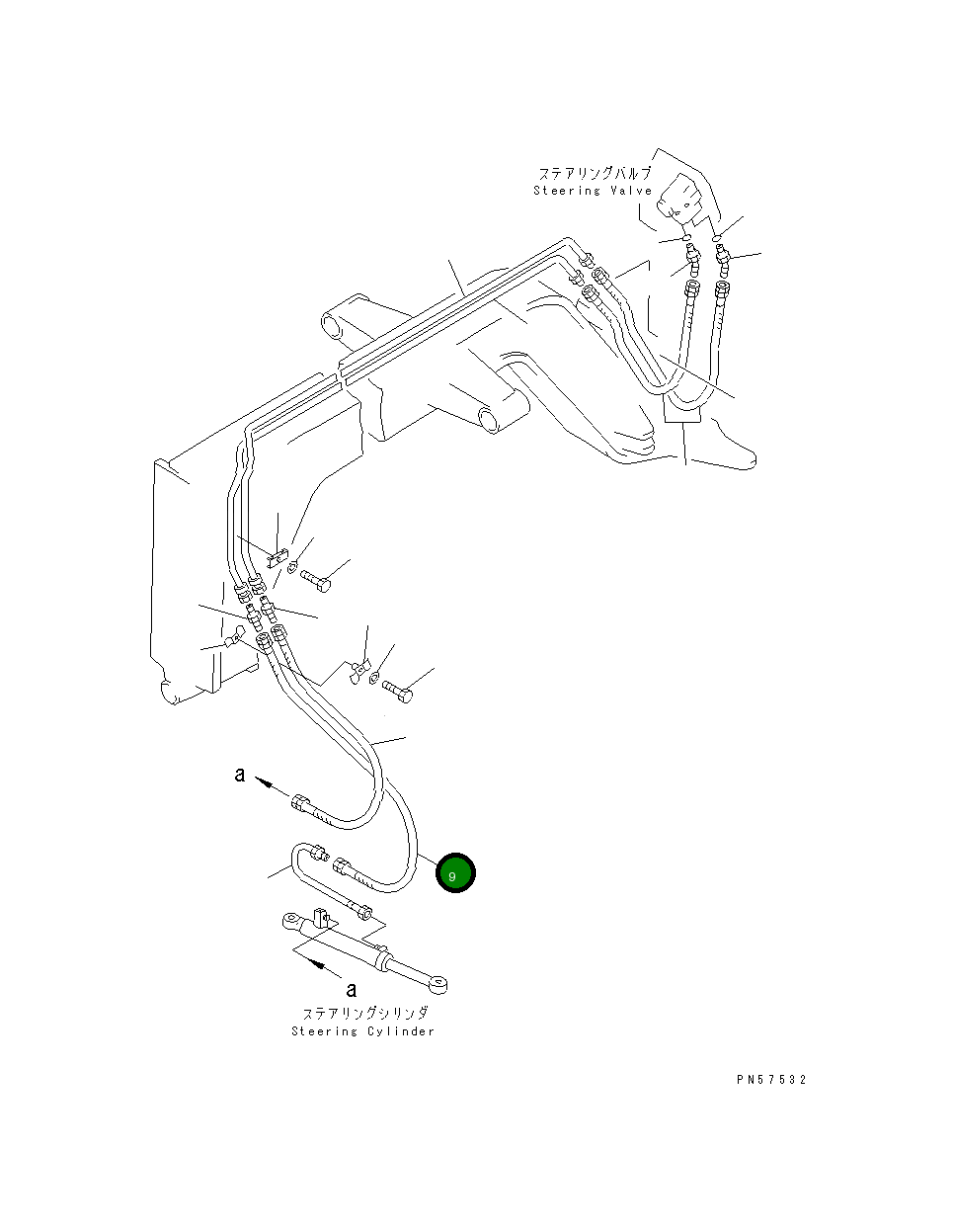 ステアリングバルブ
Steering Valve

a

9

a

ステアリングシリンダ
Steering Cylinder

PN57532