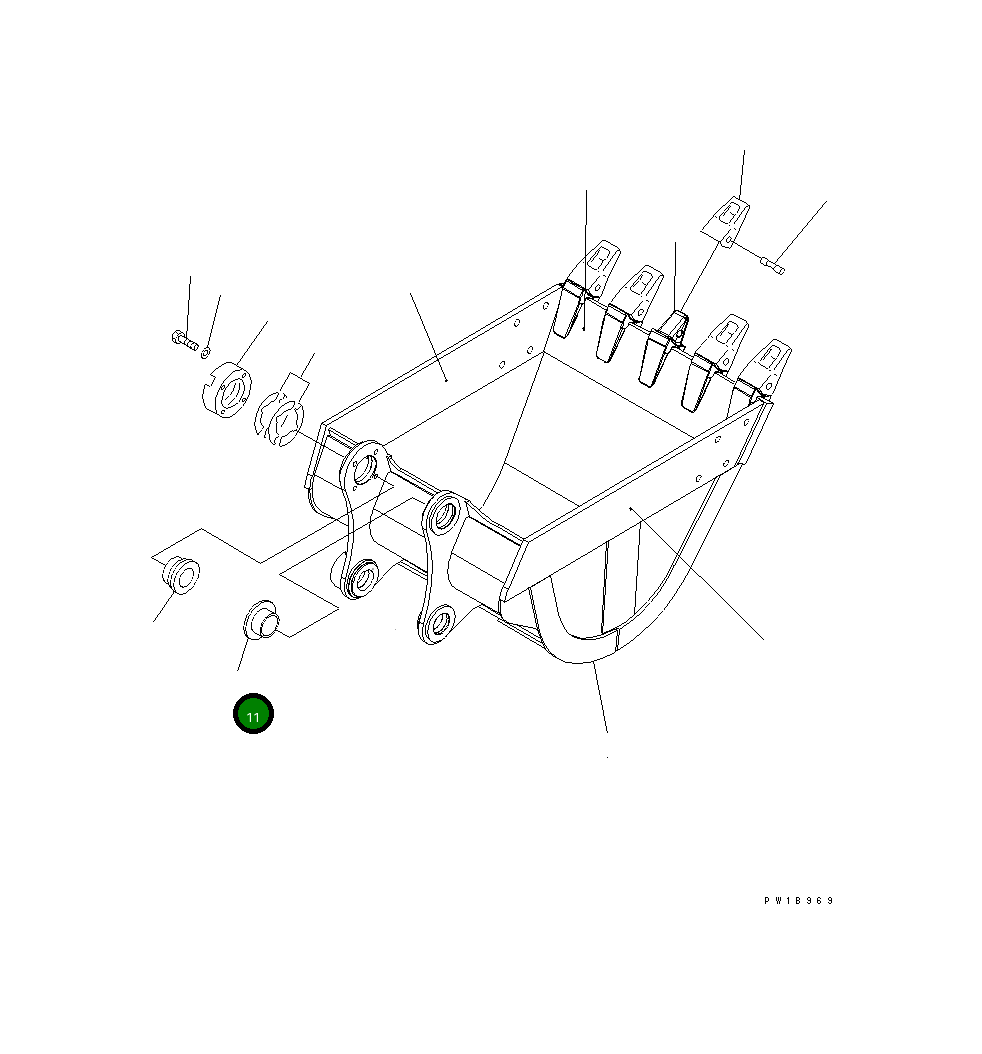 11

PW1B969