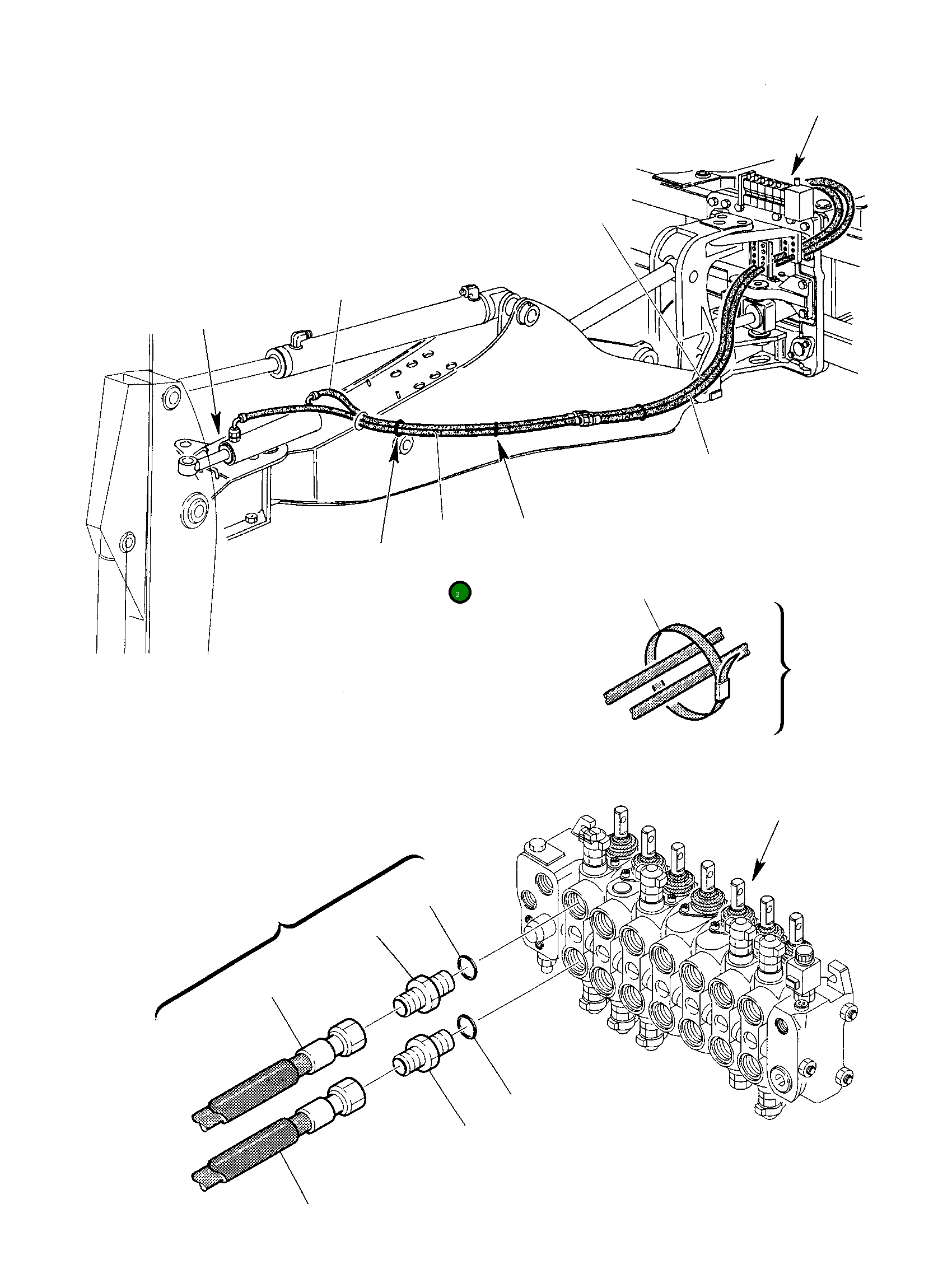 2