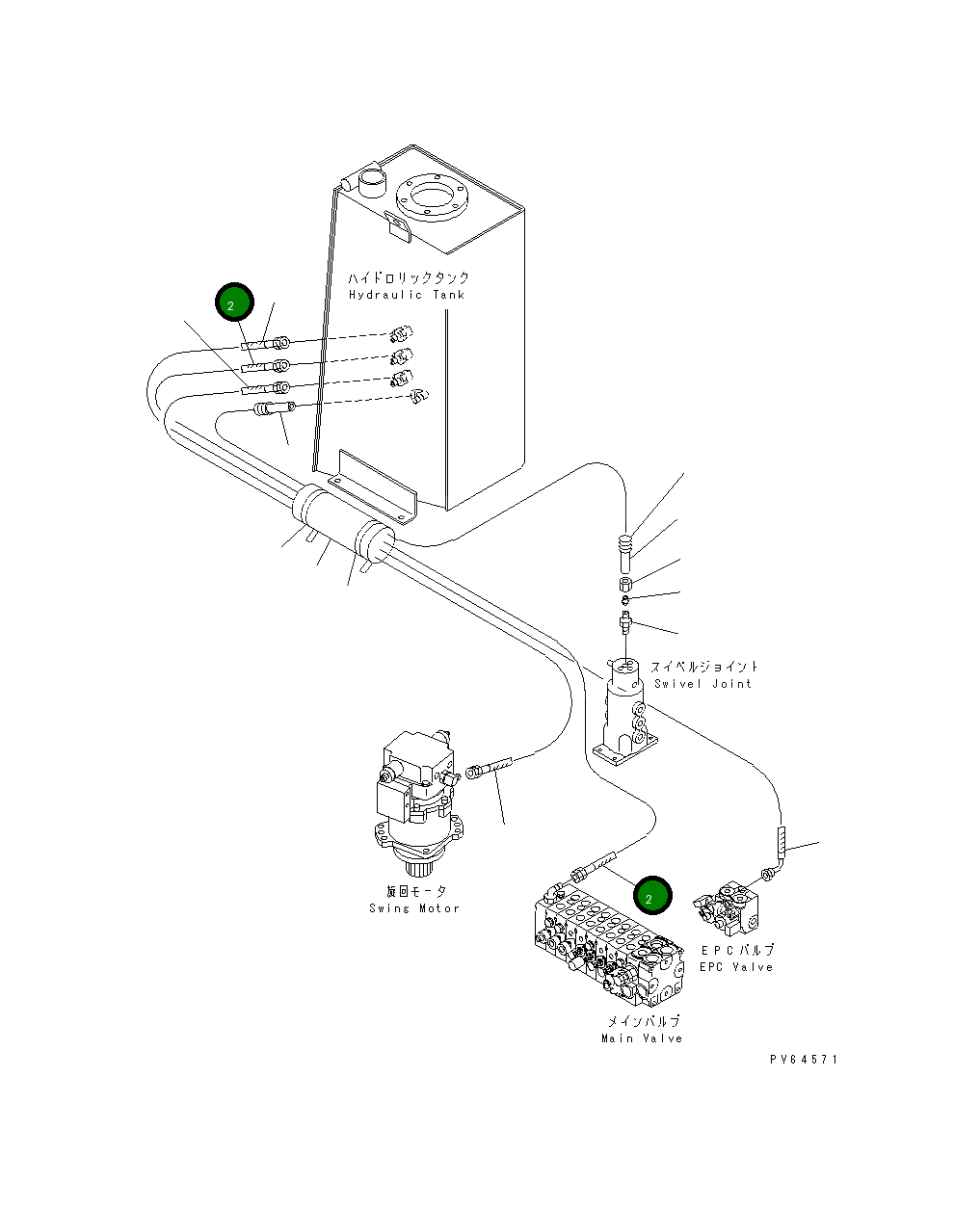 ハイドロリックタンク
Hydraulic Tank

2

スイベルジョイント
Swivel Joint

旋回モータ
Swing Motor

2

EPCバルブ
EPC Valve

メインバルブ
Main Valve

PV64571