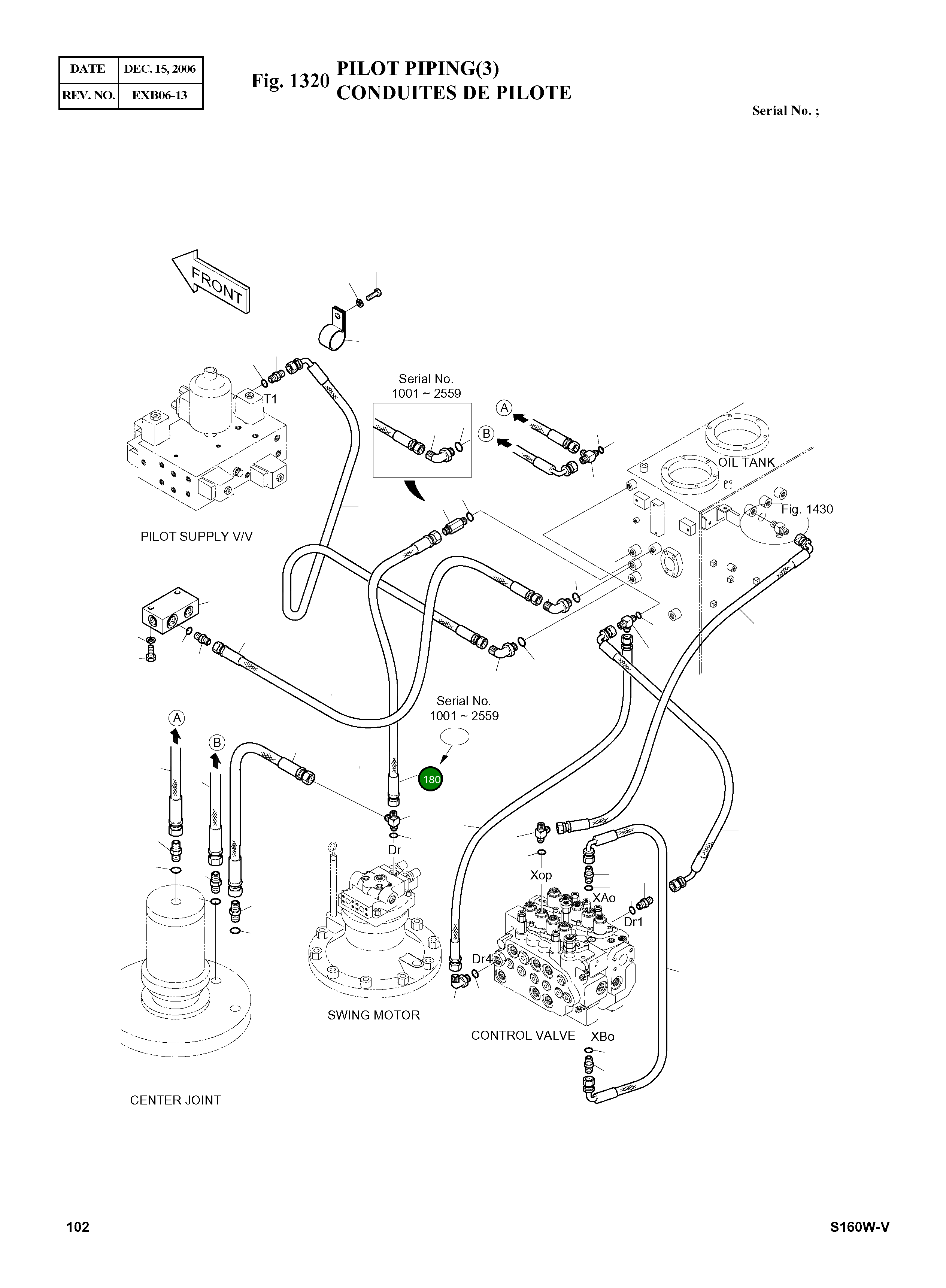 | DATE | DEC. 15, 2006 |
|---|---|
| REV. NO. | EXB06-13 |

Fig. 1320 PILOT PIPING(3)
CONDUITES DE PILOTE

Serial No. ;

FRONT

T1

Serial No.
1001 ~ 2559

A

B

OIL TANK

Fig. 1430

PILOT SUPPLY V/V

Serial No.
1001 ~ 2559

A

B

180

Dr

Xop

XAo

Dr1

Dr4

SWING MOTOR

CONTROL VALVE

XBo

CENTER JOINT

102

S160W-V