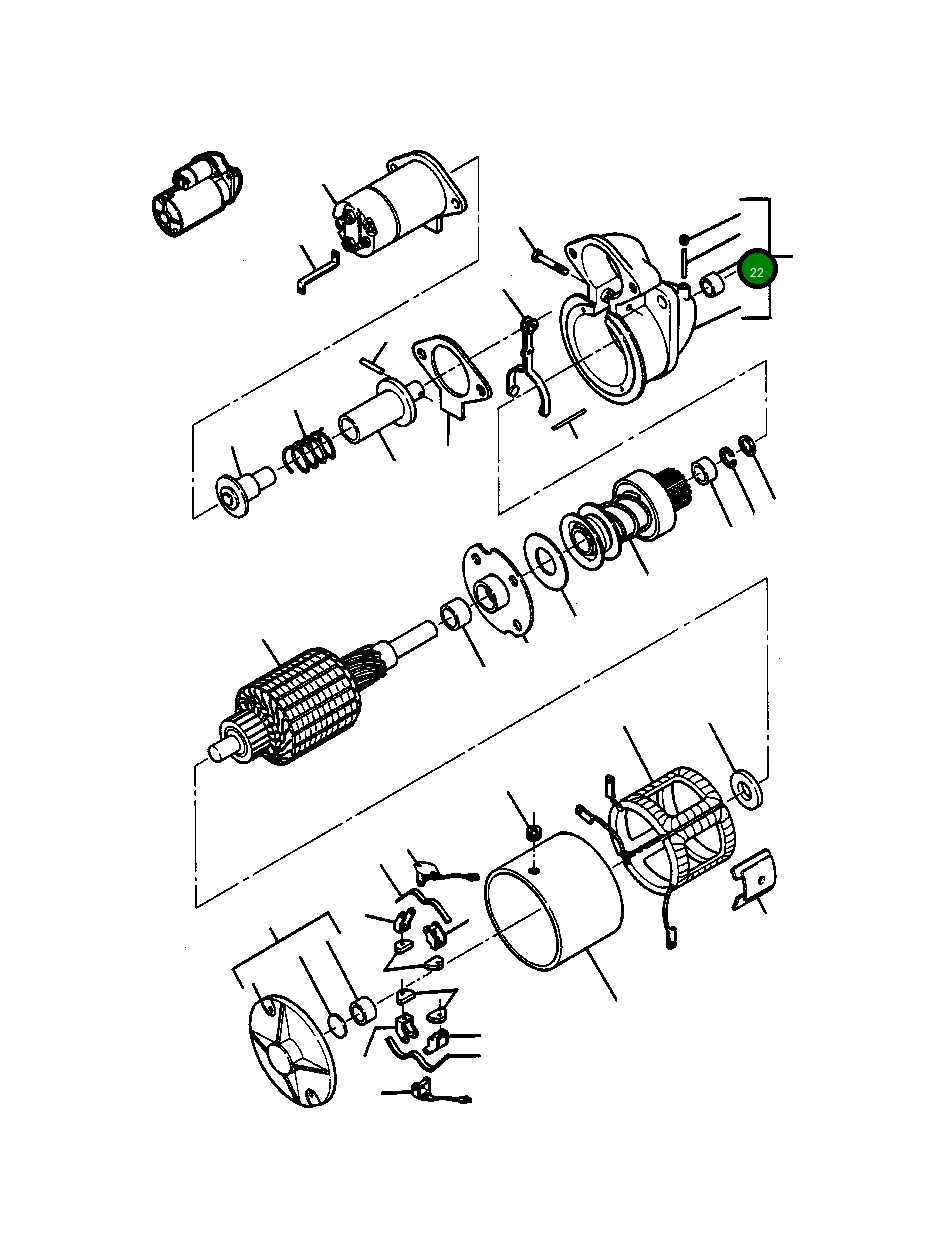 22