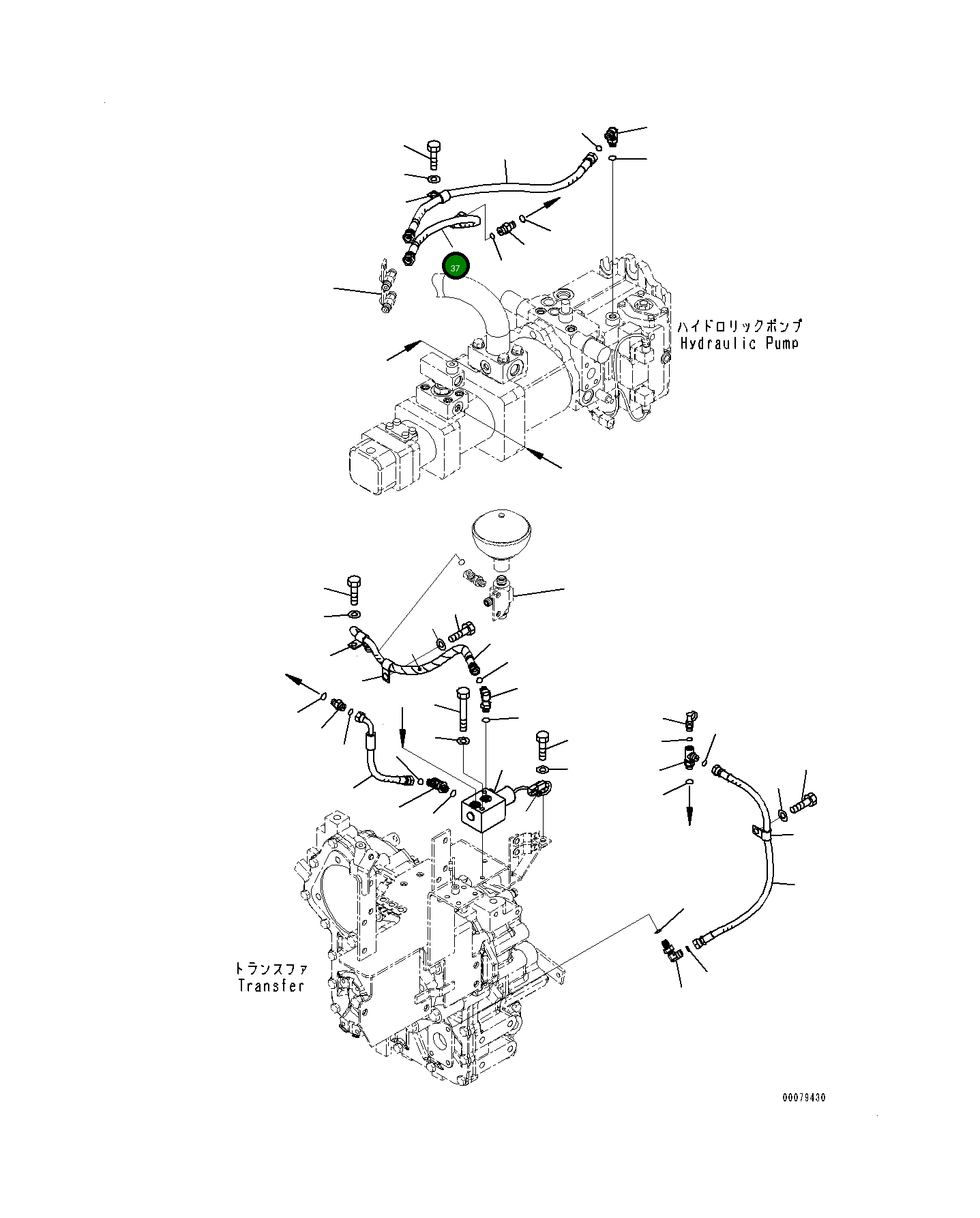 37

ハイドロリックポンプ
Hydraulic Pump

トランスファ
Transfer

00079430