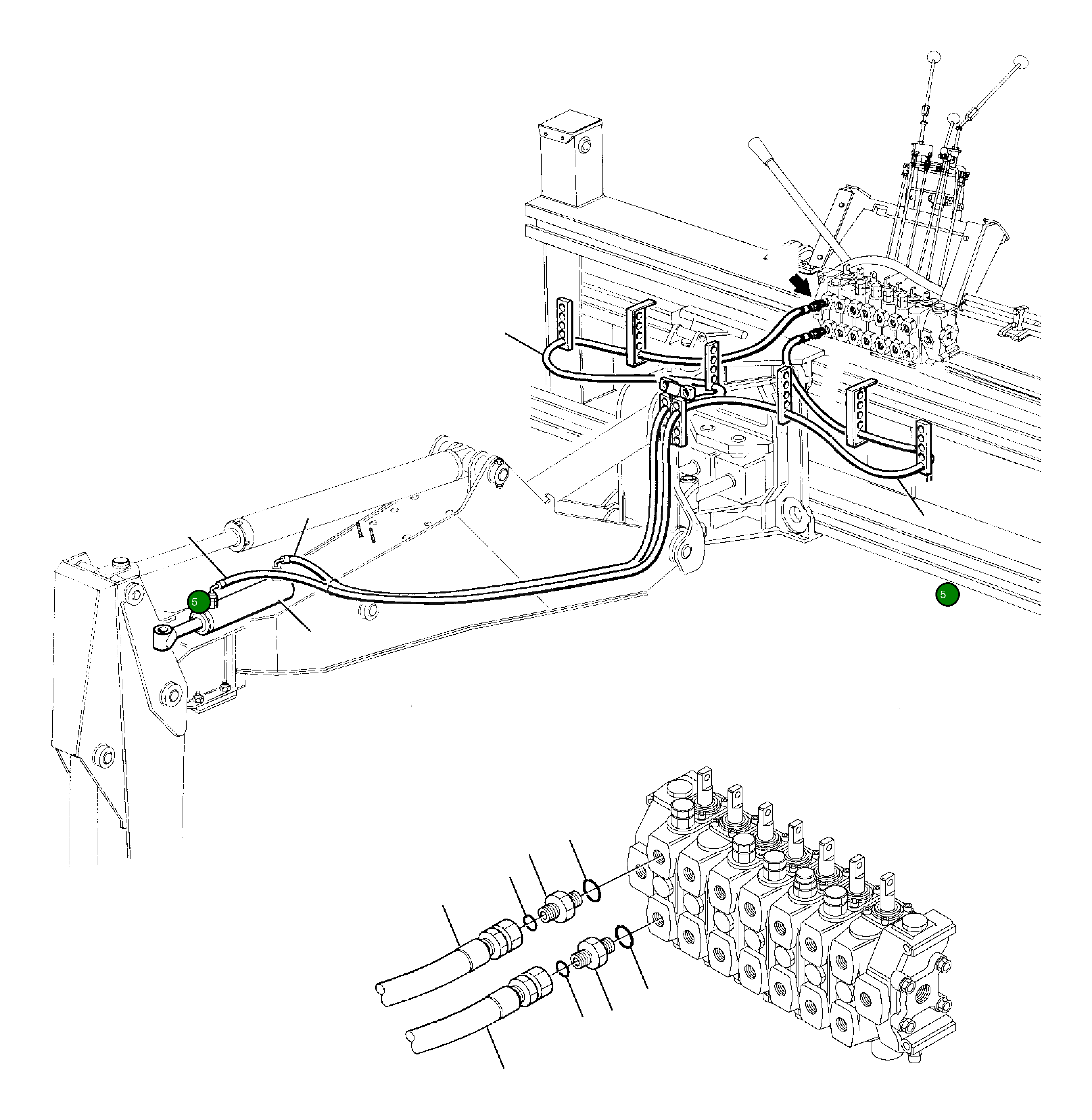 5

5