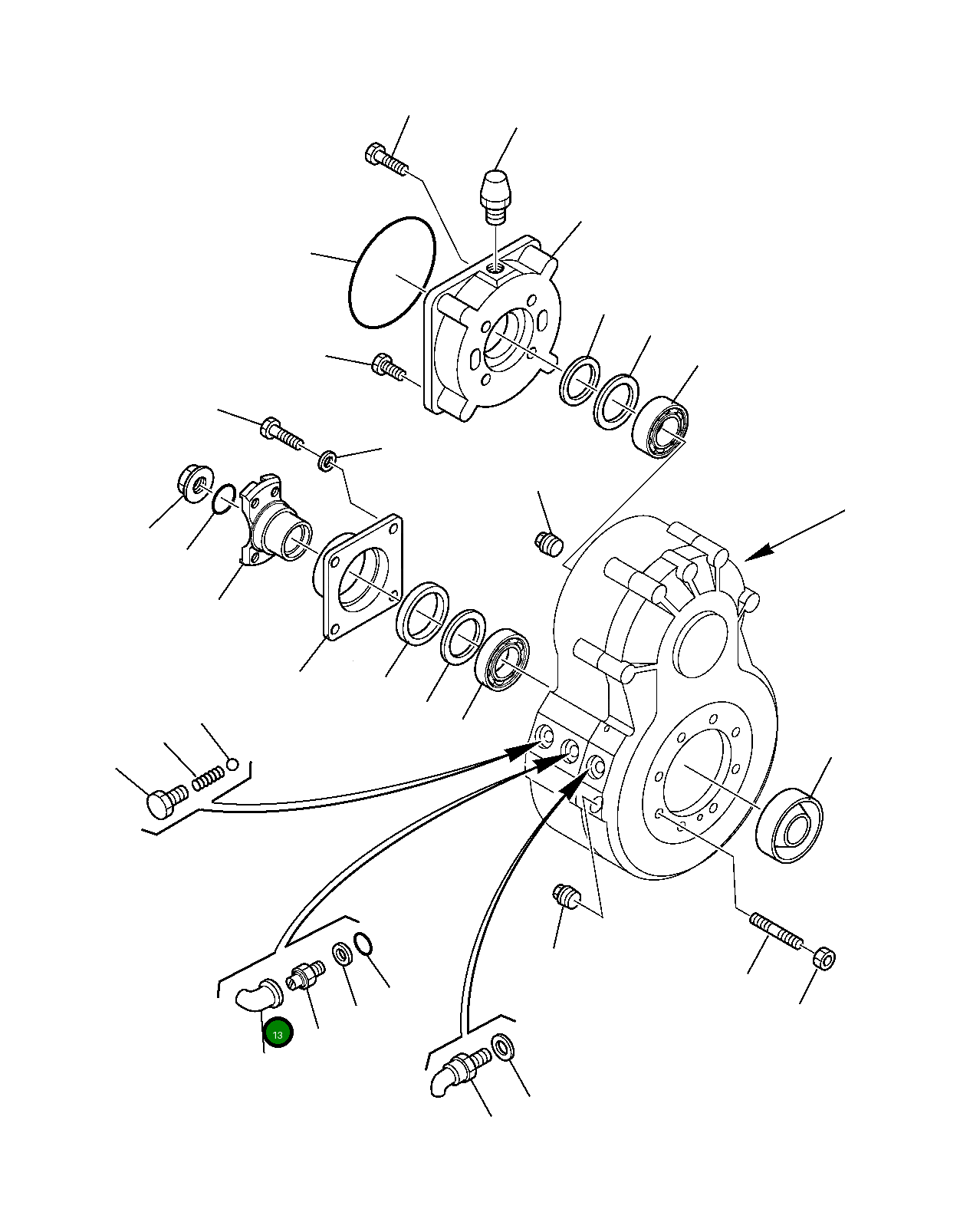 13